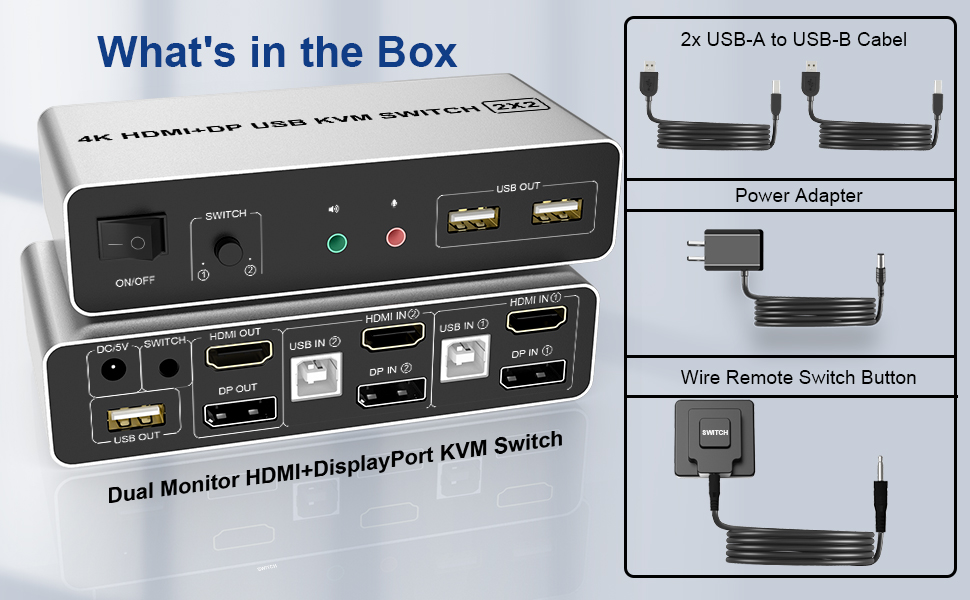 What's in the Box

4K HDMI+DP USB KVM SWITCH 2X2

ON/OFF

SWITCH

① ②

USB OUT

DC/5V

SWITCH

USB OUT

HDMI OUT

DP OUT

USB IN ②

HDMI IN ②

DP IN ②

USB IN ①

HDMI IN ①

DP IN ①

Dual Monitor HDMI+DisplayPort KVM Switch

2x USB-A to USB-B Cabel

Power Adapter

Wire Remote Switch Button

SWITCH