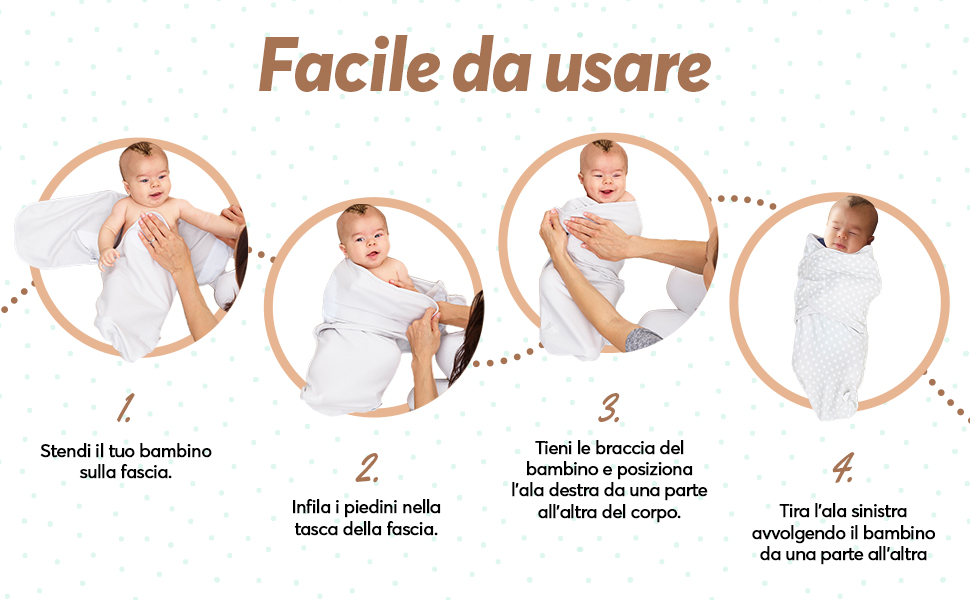 Facile da usare

1.

Stendi il tuo bambino sulla fascia.

2.

Infila i piedini nella tasca della fascia.

3.

Tieni le braccia del bambino e posiziona l'ala destra da una parte all'altra del corpo.

4.

Tira l'ala sinistra avvolgendo il bambino da una parte all'altra