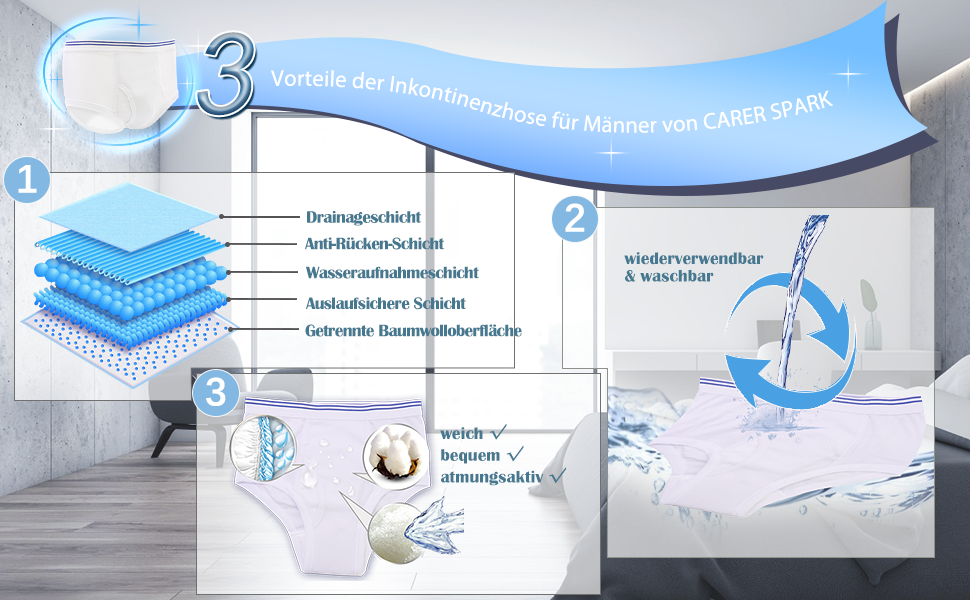 3 Vorteile der Inkontinenzhose für Männer von CARER SPARK

1

Drainageschicht
Anti-Rücken-Schicht
Wasseraufnahmeschicht
Auslaufsichere Schicht
Getrennte Baumwolloberfläche

2

wiederverwendbar & waschbar

3

weich ✓
bequem ✓
atmungsaktiv ✓