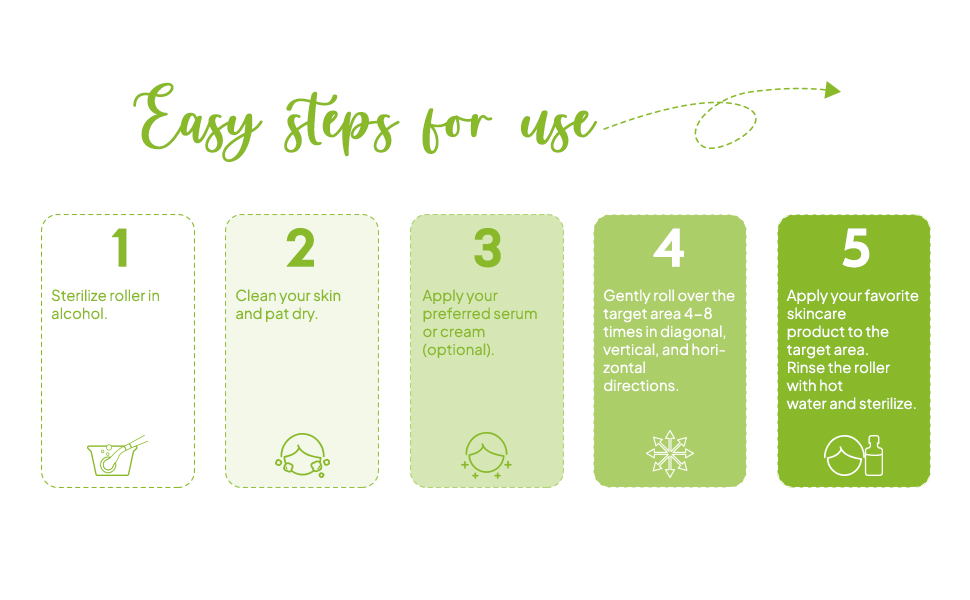 Easy steps for use

1
Sterilize roller in alcohol.

2
Clean your skin and pat dry.

3
Apply your preferred serum or cream (optional).

4
Gently roll over the target area 4–8 times in diagonal, vertical, and horizontal directions.

5
Apply your favorite skincare product to the target area.
Rinse the roller with hot water and sterilize.