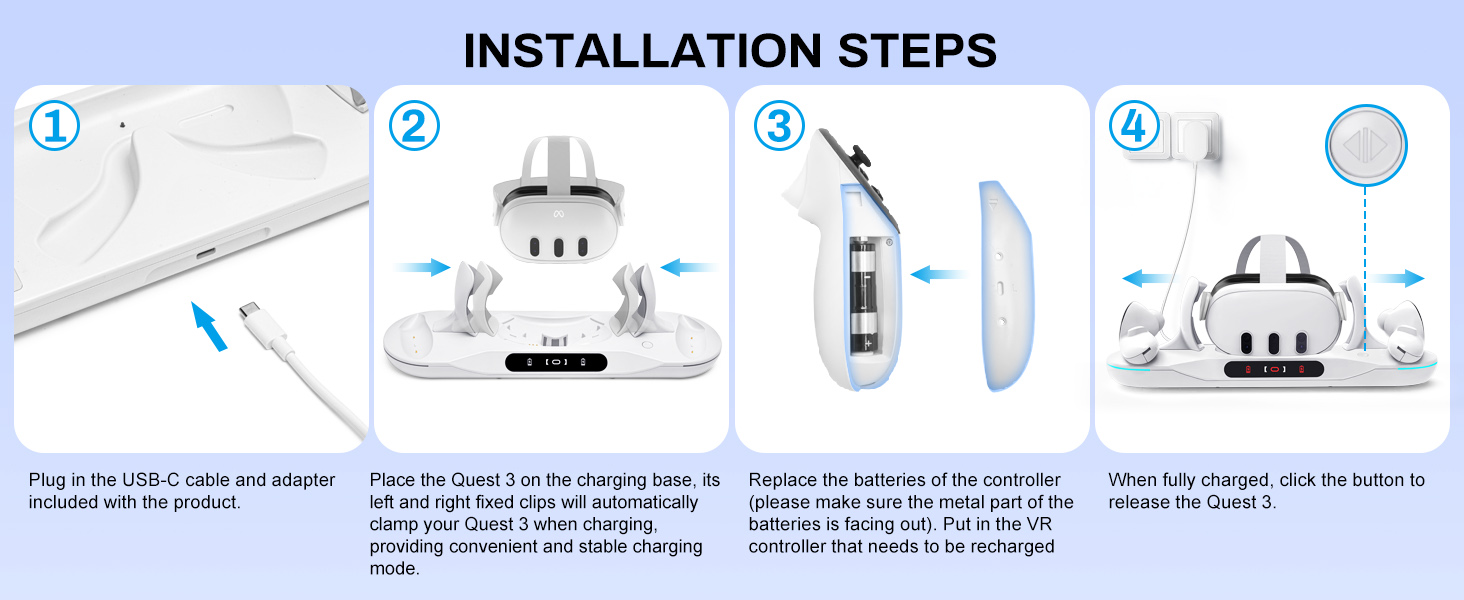 INSTALLATION STEPS

①

Plug in the USB-C cable and adapter included with the product.

②

Place the Quest 3 on the charging base, its left and right fixed clips will automatically clamp your Quest 3 when charging, providing convenient and stable charging mode.

③

Replace the batteries of the controller (please make sure the metal part of the batteries is facing out). Put in the VR controller that needs to be recharged

④

When fully charged, click the button to release the Quest 3.