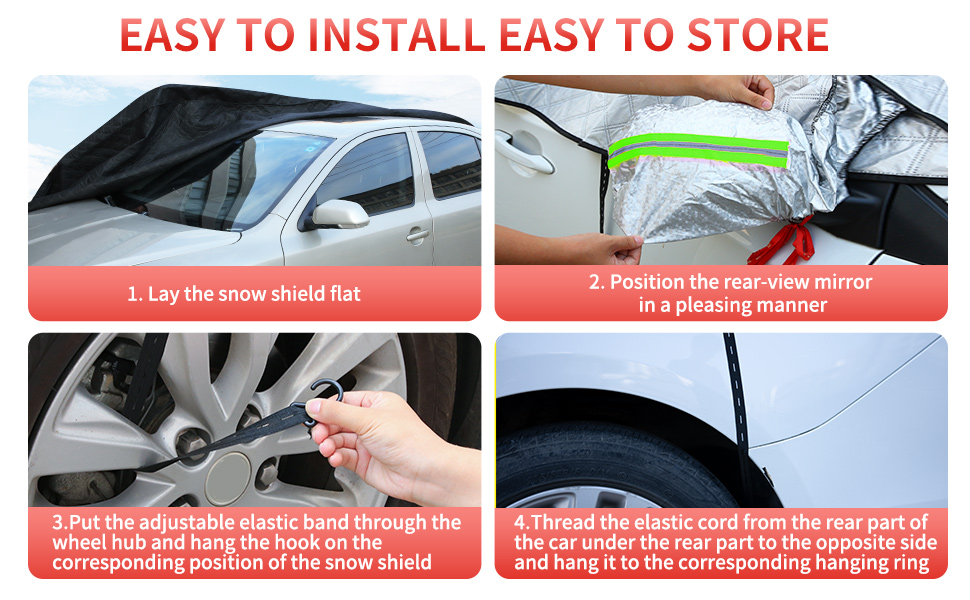 EASY TO INSTALL EASY TO STORE

1. Lay the snow shield flat

2. Position the rear-view mirror in a pleasing manner

3.Put the adjustable elastic band through the wheel hub and hang the hook on the corresponding position of the snow shield

4.Thread the elastic cord from the rear part of the car under the rear part to the opposite side and hang it to the corresponding hanging ring