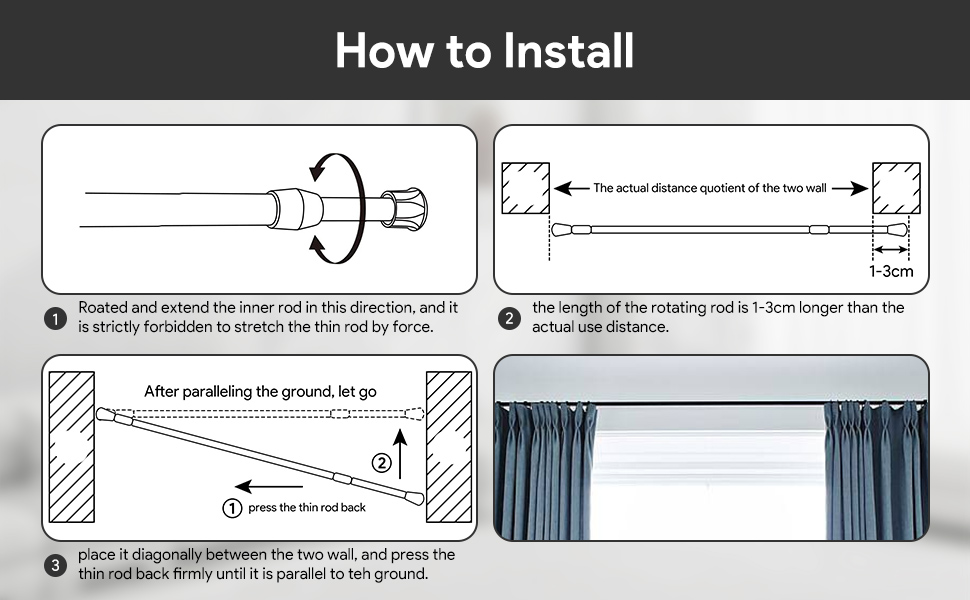 How to Install

1 Roated and extend the inner rod in this direction, and it is strictly forbidden to stretch the thin rod by force.

The actual distance quotient of the two wall

1-3cm

2 the length of the rotating rod is 1-3cm longer than the actual use distance.

After paralleling the ground, let go

2

1 press the thin rod back

3 place it diagonally between the two wall, and press the thin rod back firmly until it is parallel to teh ground.