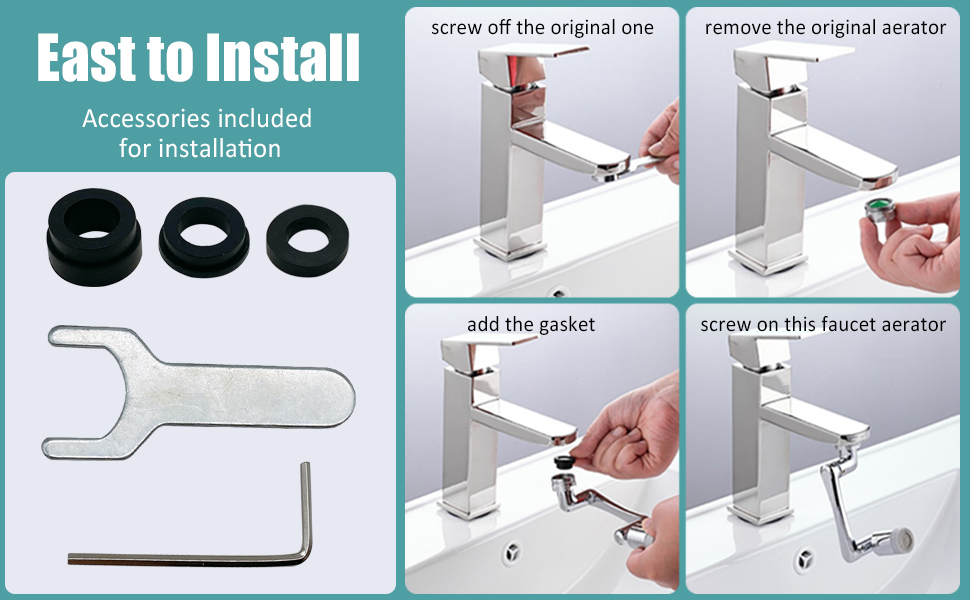 East to Install

Accessories included for installation

screw off the original one

remove the original aerator

add the gasket

screw on this faucet aerator