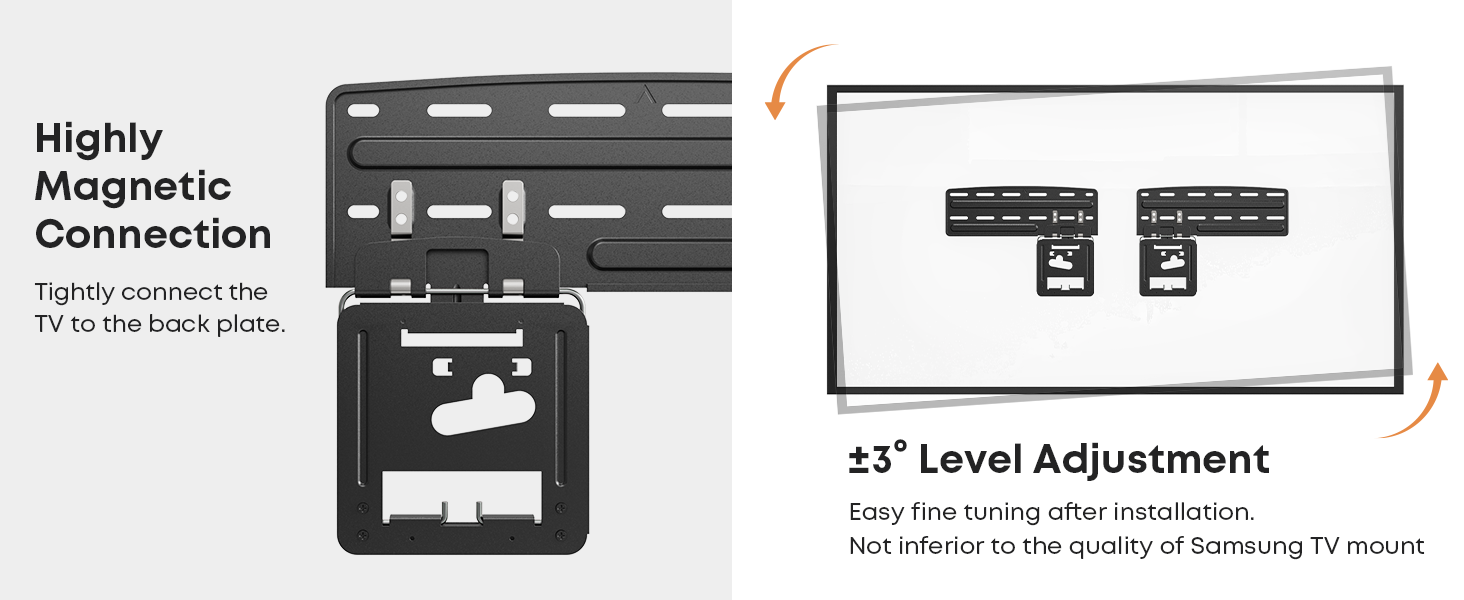 Highly Magnetic Connection

Tightly connect the TV to the back plate.

±3° Level Adjustment

Easy fine tuning after installation.
Not inferior to the quality of Samsung TV mount