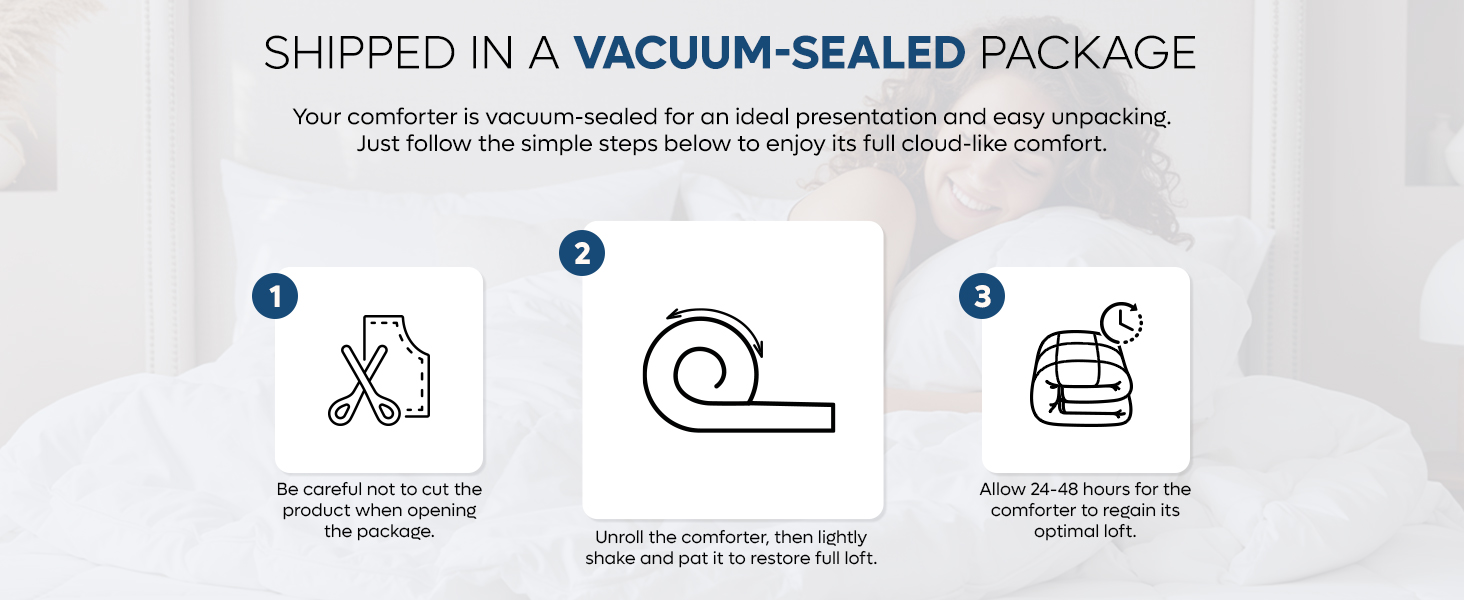 SHIPPED IN A VACUUM-SEALED PACKAGE

Your comforter is vacuum-sealed for an ideal presentation and easy unpacking. Just follow the simple steps below to enjoy its full cloud-like comfort.

1

Be careful not to cut the product when opening the package.

2

Unroll the comforter, then lightly shake and pat it to restore full loft.

3

Allow 24-48 hours for the comforter to regain its optimal loft.