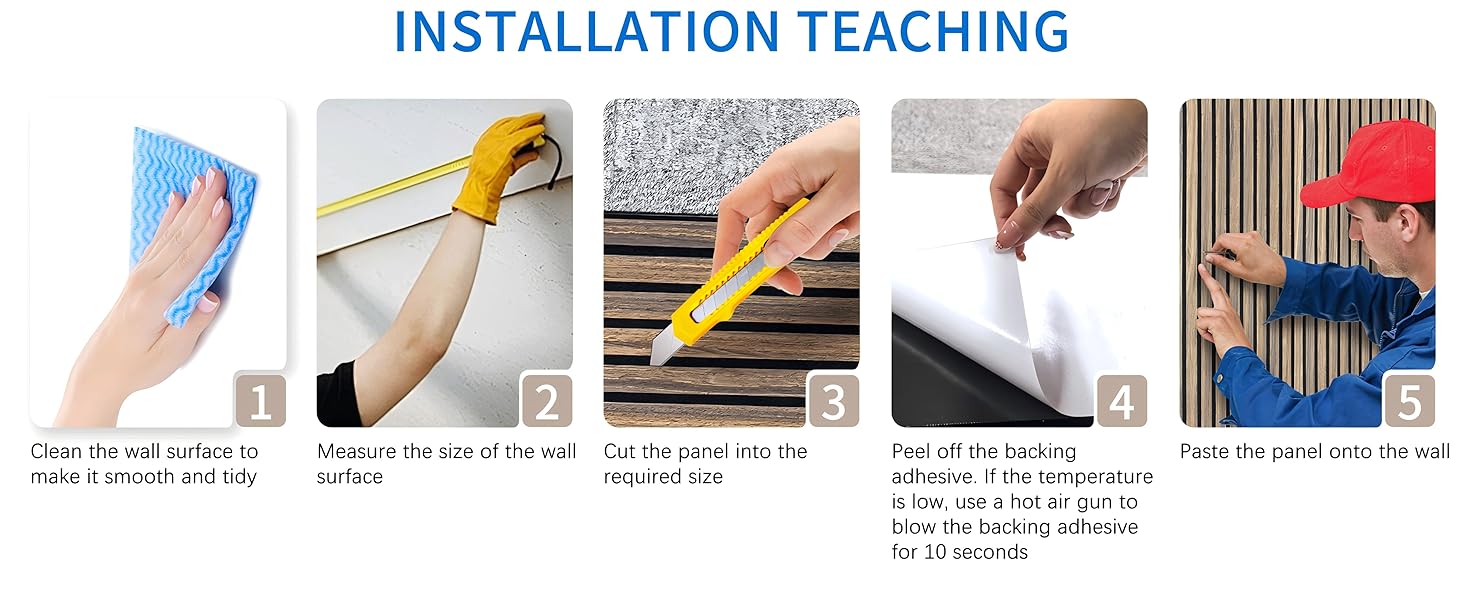 INSTALLATION TEACHING

1
Clean the wall surface to make it smooth and tidy

2
Measure the size of the wall surface

3
Cut the panel into the required size

4
Peel off the backing adhesive. If the temperature is low, use a hot air gun to blow the backing adhesive for 10 seconds

5
Paste the panel onto the wall