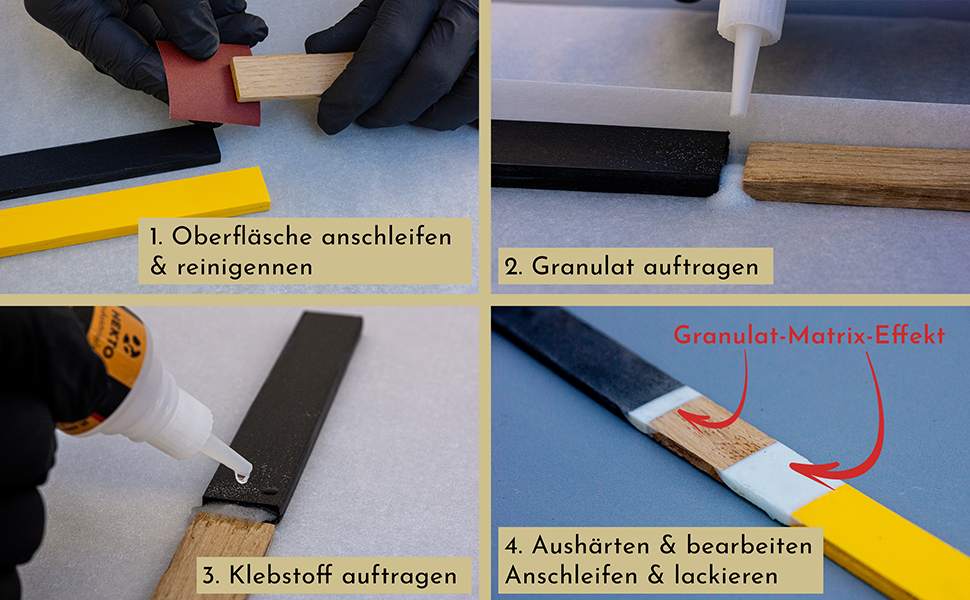 1. Oberfläsche anschleifen & reinigennen

2. Granulat auftragen

NEXTO

3. Klebstoff auftragen

Granulat-Matrix-Effekt

4. Aushärten & bearbeiten
Anschleifen & lackieren