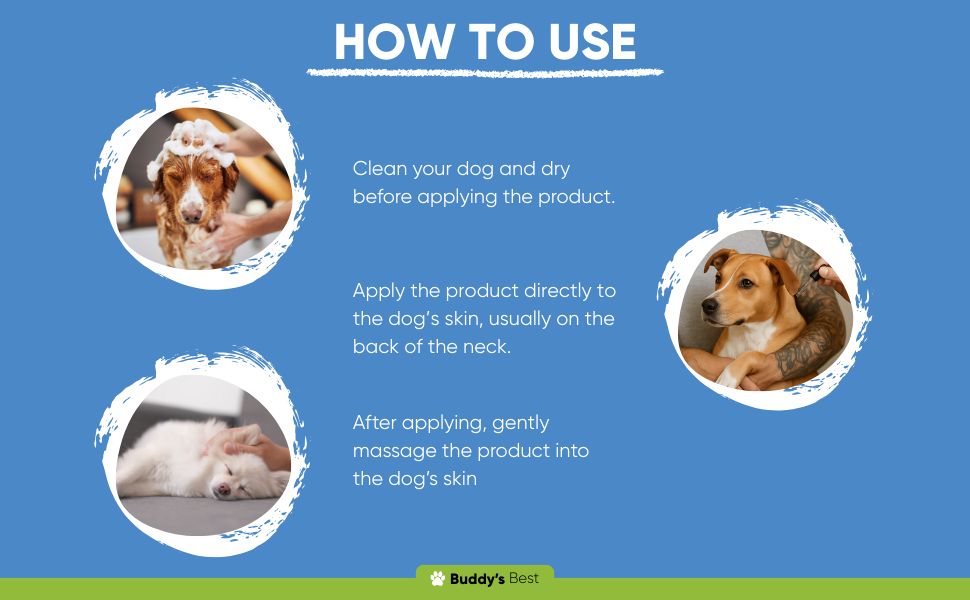 HOW TO USE

Clean your dog and dry before applying the product.

Apply the product directly to the dog's skin, usually on the back of the neck.

After applying, gently massage the product into the dog's skin

Buddy's Best