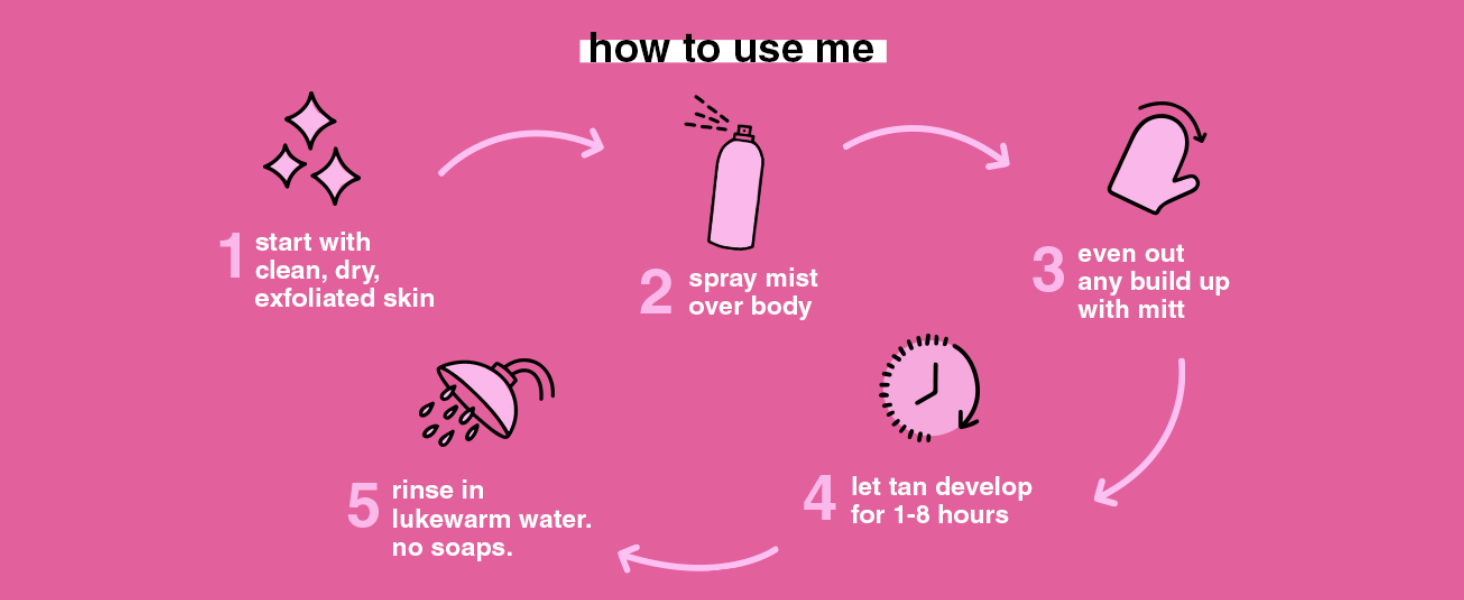 how to use me

1 start with clean, dry, exfoliated skin

2 spray mist over body

3 even out any build up with mitt

4 let tan develop for 1-8 hours

5 rinse in lukewarm water. no soaps.