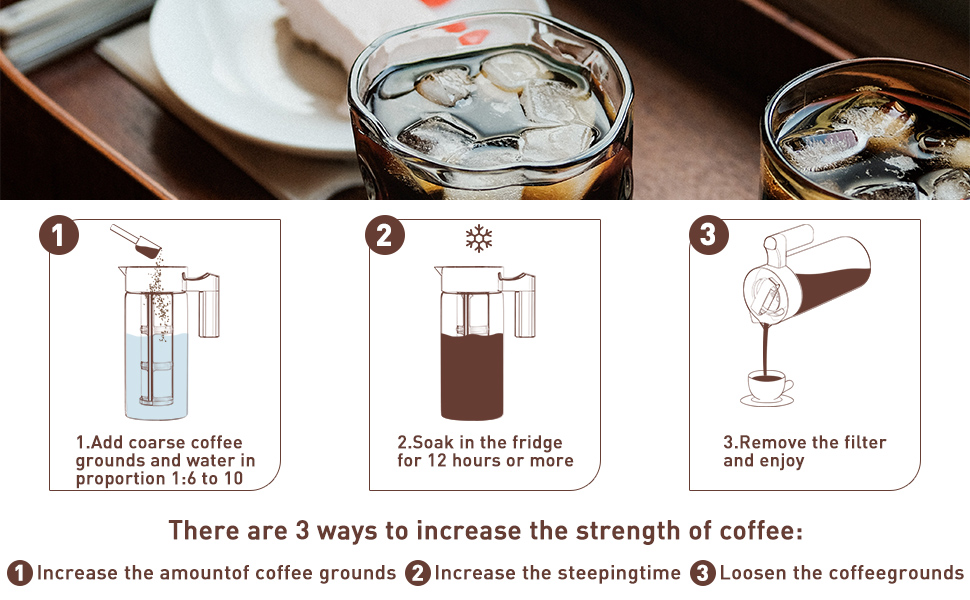 1

1.Add coarse coffee grounds and water in proportion 1:6 to 10

2

2.Soak in the fridge for 12 hours or more

3

3.Remove the filter and enjoy

There are 3 ways to increase the strength of coffee:

1 Increase the amountof coffee grounds 2 Increase the steepingtime 3 Loosen the coffeegrounds