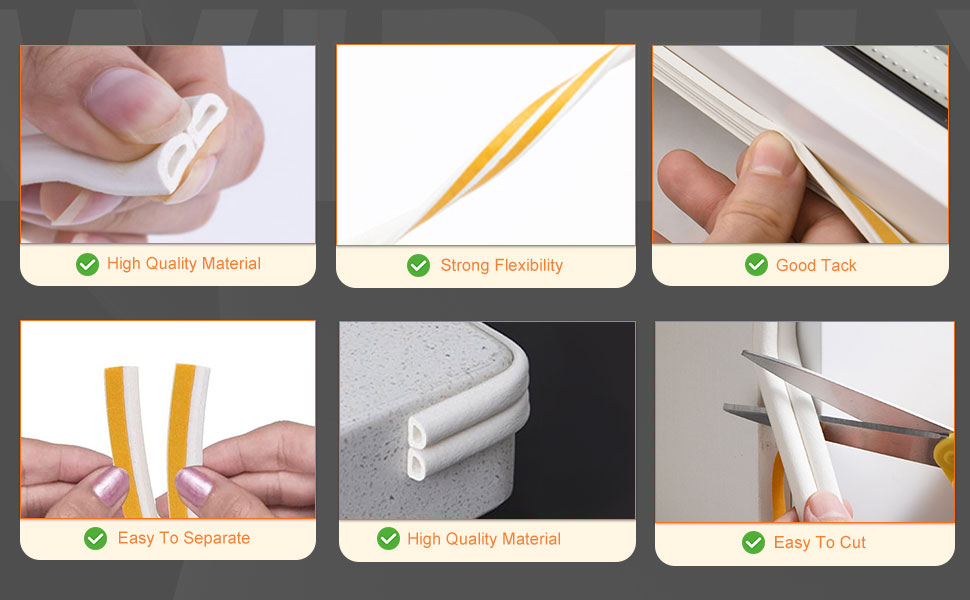 High Quality Material

Strong Flexibility

Good Tack

Easy To Separate

High Quality Material

Easy To Cut