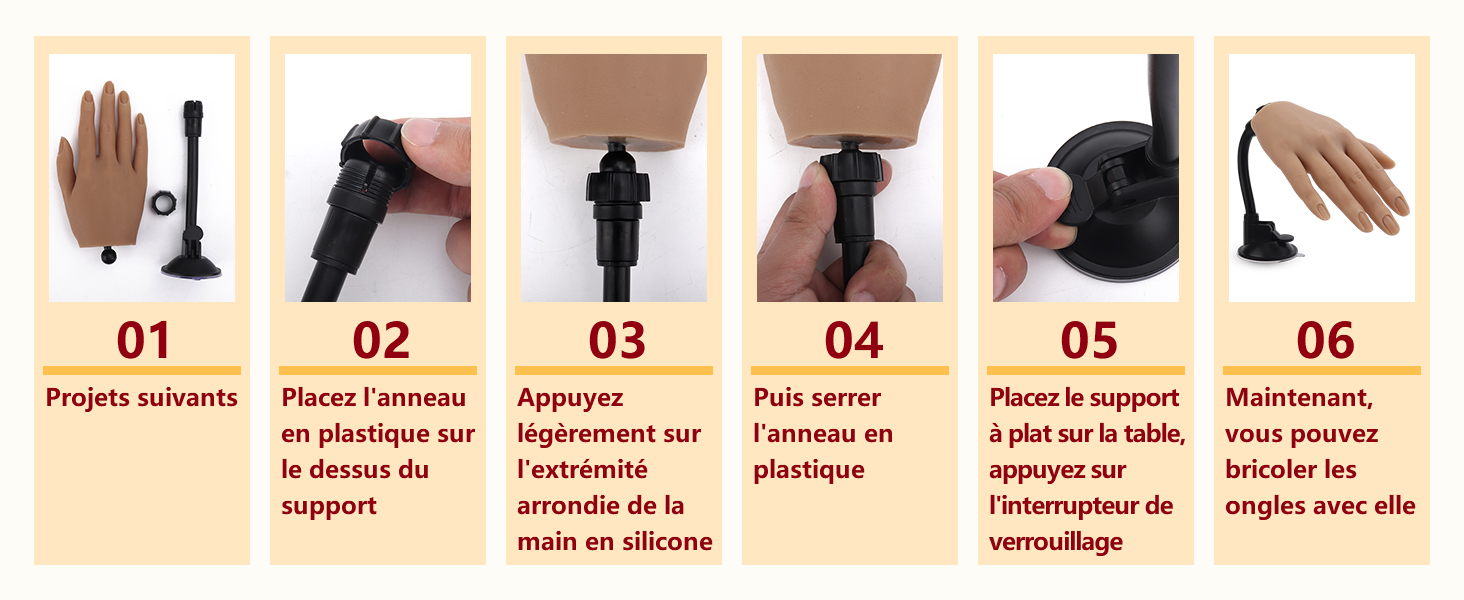 01
Projets suivants

02
Placez l'anneau en plastique sur le dessus du support

03
Appuyez légèrement sur l'extrémité arrondie de la main en silicone

04
Puis serrer l'anneau en plastique

05
Placez le support à plat sur la table, appuyez sur l'interrupteur de verrouillage

06
Maintenant, vous pouvez bricoler les ongles avec elle