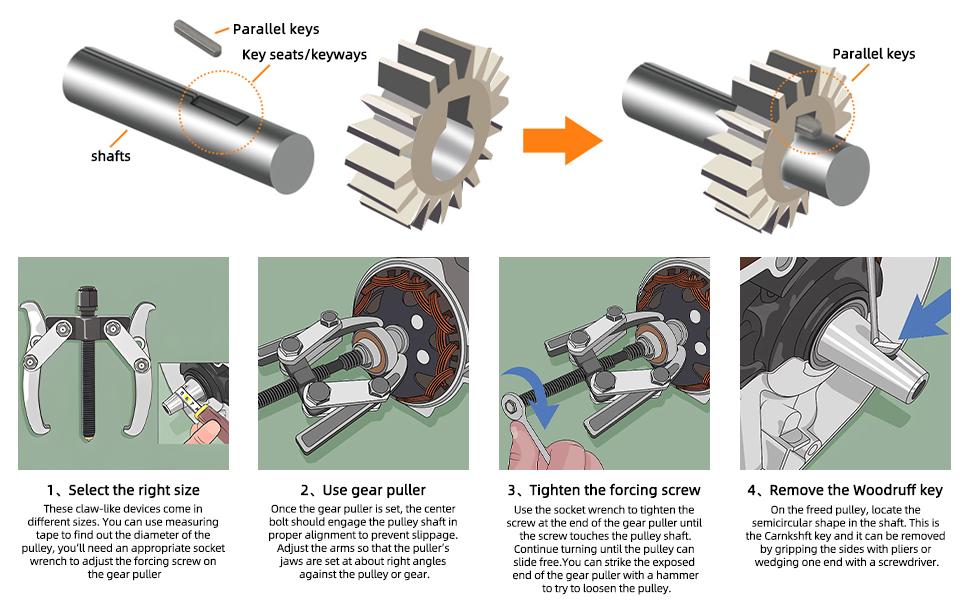 Parallel keys

Key seats/keyways

shafts

Parallel keys

1、Select the right size

These claw-like devices come in different sizes. You can use measuring tape to find out the diameter of the pulley, you'll need an appropriate socket wrench to adjust the forcing screw on the gear puller

2、Use gear puller

Once the gear puller is set, the center bolt should engage the pulley shaft in proper alignment to prevent slippage. Adjust the arms so that the puller's jaws are set at about right angles against the pulley or gear.

3、Tighten the forcing screw

Use the socket wrench to tighten the screw at the end of the gear puller until the screw touches the pulley shaft. Continue turning until the pulley can slide free.You can strike the exposed end of the gear puller with a hammer to try to loosen the pulley.

4、Remove the Woodruff key

On the freed pulley, locate the semicircular shape in the shaft. This is the Carnkshft key and it can be removed by gripping the sides with pliers or wedging one end with a screwdriver.