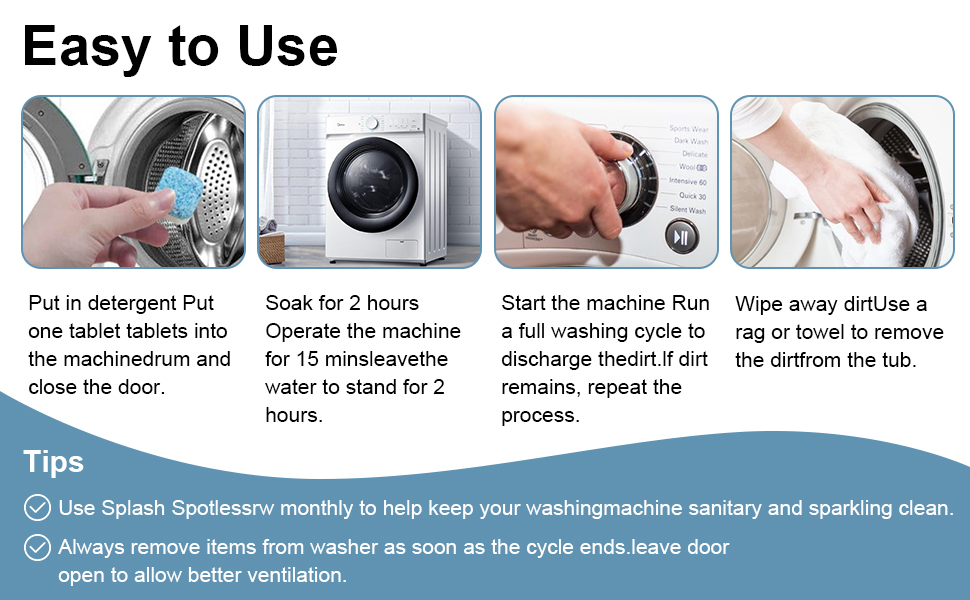 Easy to Use

Sports Wear
Dark Wash
Delicate
Wool
Intensive 60
Quick 30
Silent Wash

Put in detergent Put one tablet tablets into the machinedrum and close the door.

Soak for 2 hours Operate the machine for 15 minsleavethe water to stand for 2 hours.

Start the machine Run a full washing cycle to discharge thedirt.If dirt remains, repeat the process.

Wipe away dirtUse a rag or towel to remove the dirtfrom the tub.

Tips

Use Splash Spotlessrw monthly to help keep your washingmachine sanitary and sparkling clean.

Always remove items from washer as soon as the cycle ends.leave door open to allow better ventilation.