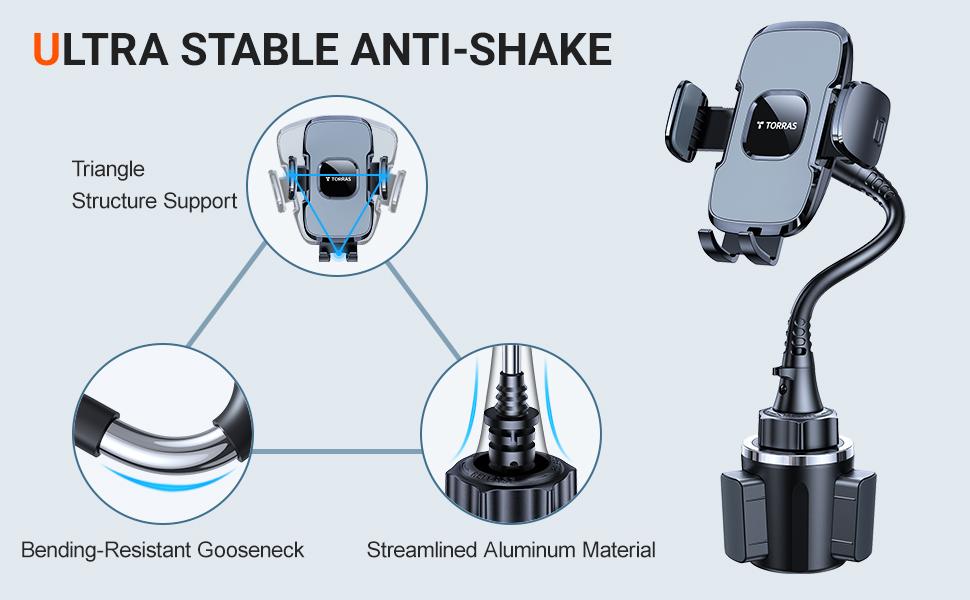 ULTRA STABLE ANTI-SHAKE

Triangle Structure Support

TORRAS

TORRAS

Bending-Resistant Gooseneck

Streamlined Aluminum Material