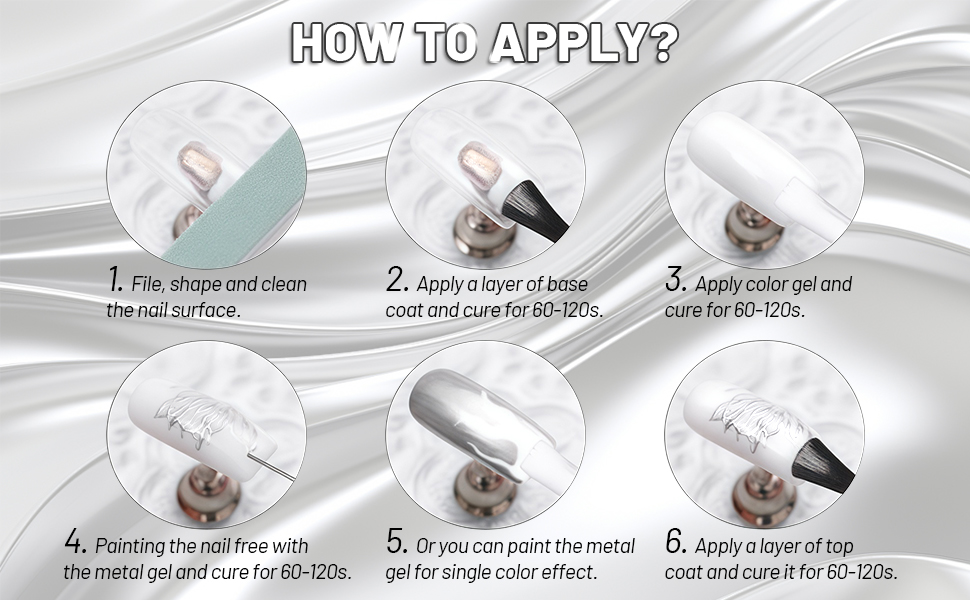 HOW TO APPLY?

1. File, shape and clean the nail surface.

2. Apply a layer of base coat and cure for 60-120s.

3. Apply color gel and cure for 60-120s.

4. Painting the nail free with the metal gel and cure for 60-120s.

5. Or you can paint the metal gel for single color effect.

6. Apply a layer of top coat and cure it for 60-120s.