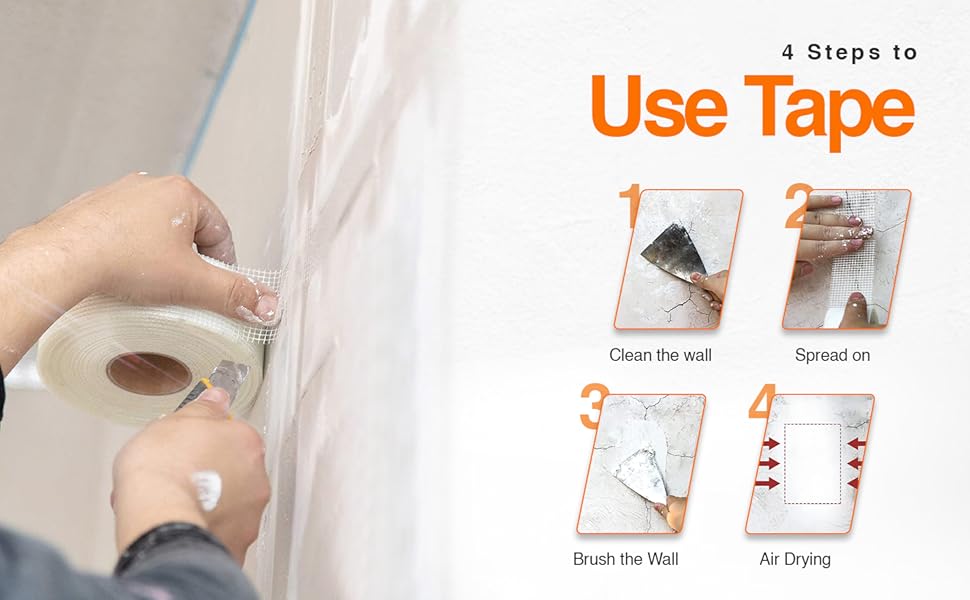 4 Steps to
Use Tape

1
Clean the wall

2
Spread on

3
Brush the Wall

4
Air Drying