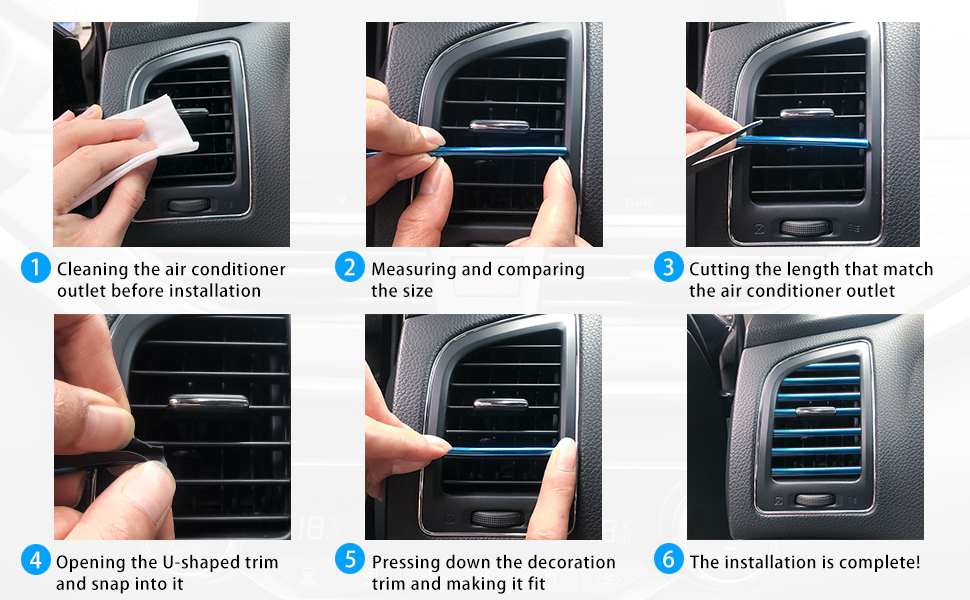 1 Cleaning the air conditioner outlet before installation

2 Measuring and comparing the size

3 Cutting the length that match the air conditioner outlet

4 Opening the U-shaped trim and snap into it

5 Pressing down the decoration trim and making it fit

6 The installation is complete!