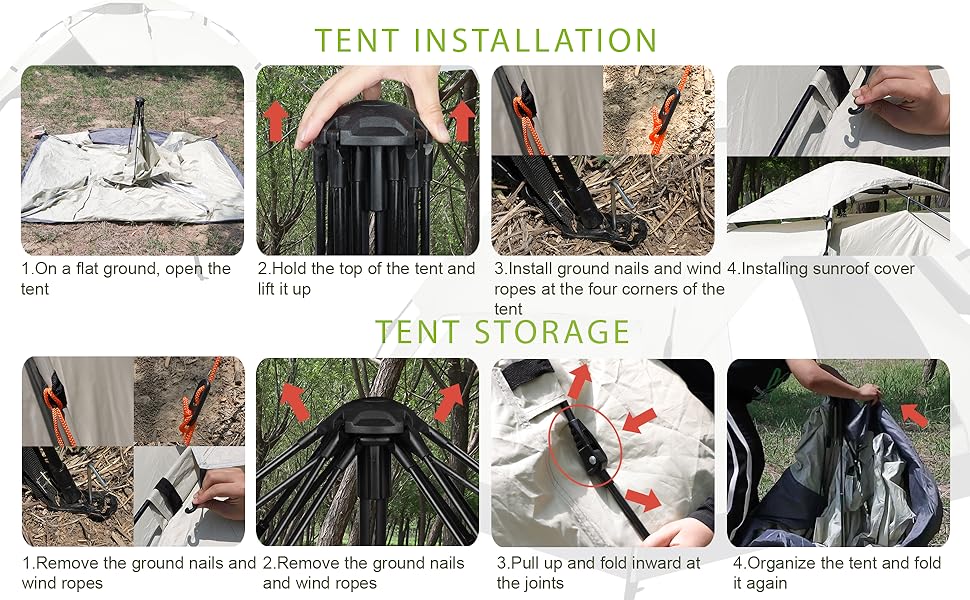 TENT INSTALLATION

1.On a flat ground, open the tent

2.Hold the top of the tent and lift it up

3.Install ground nails and wind ropes at the four corners of the tent

4.Installing sunroof cover

TENT STORAGE

1.Remove the ground nails and wind ropes

2.Remove the ground nails and wind ropes

3.Pull up and fold inward at the joints

4.Organize the tent and fold it again