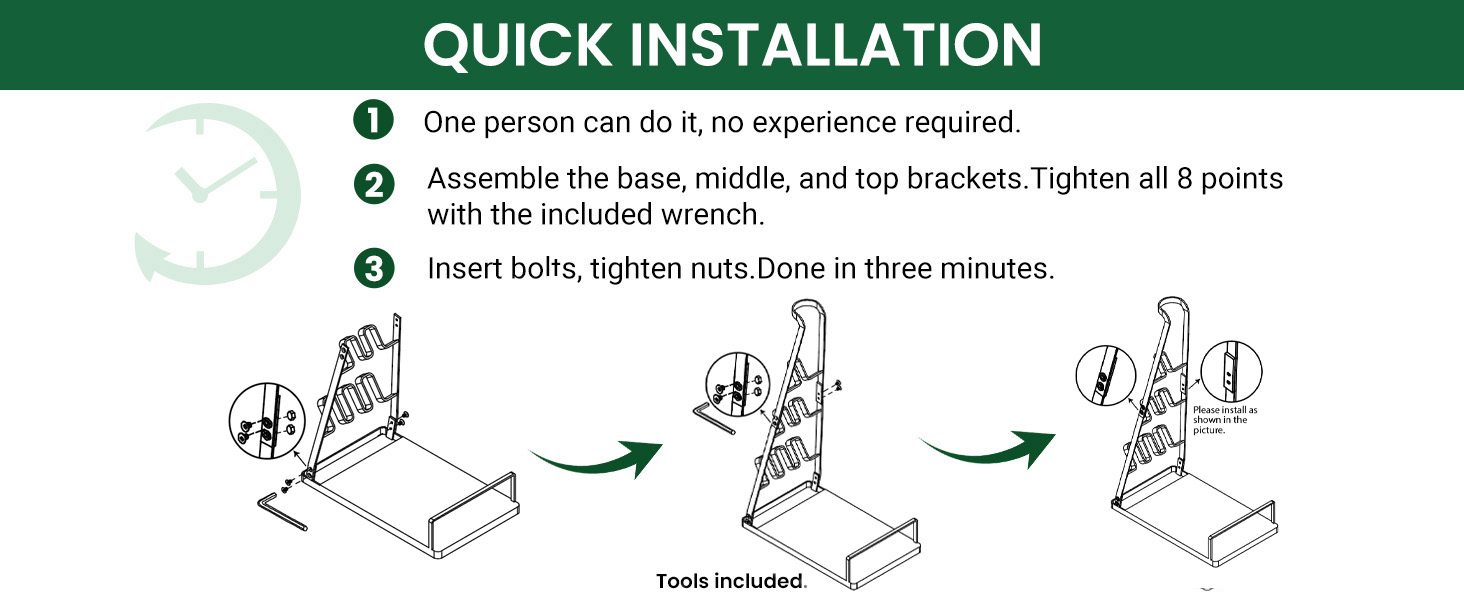 QUICK INSTALLATION

1 One person can do it, no experience required.

2 Assemble the base, middle, and top brackets.Tighten all 8 points with the included wrench.

3 Insert bolts, tighten nuts.Done in three minutes.

Please install as shown in the picture.

Tools included.