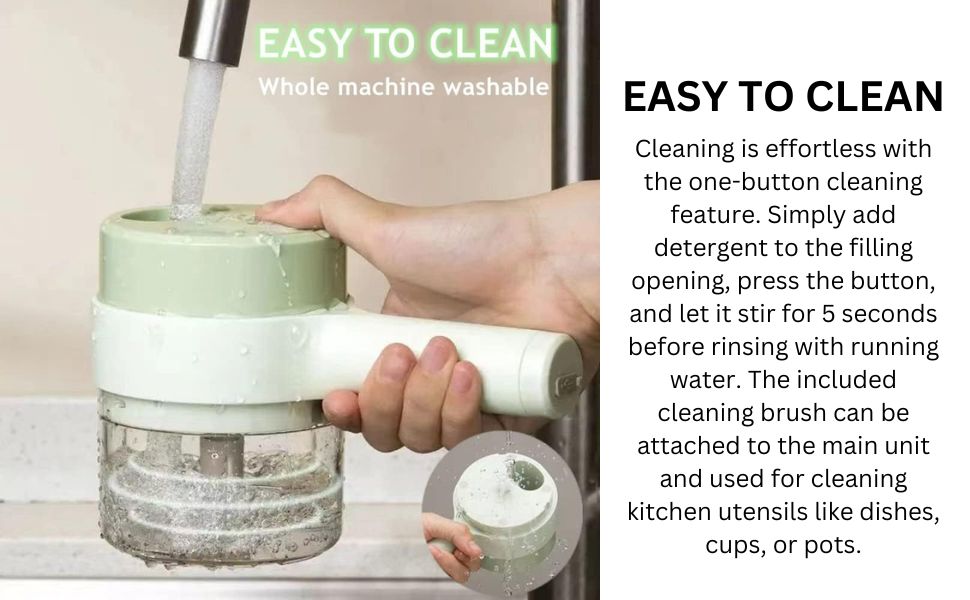 EASY TO CLEAN
Whole machine washable

EASY TO CLEAN

Cleaning is effortless with the one-button cleaning feature. Simply add detergent to the filling opening, press the button, and let it stir for 5 seconds before rinsing with running water. The included cleaning brush can be attached to the main unit and used for cleaning kitchen utensils like dishes, cups, or pots.