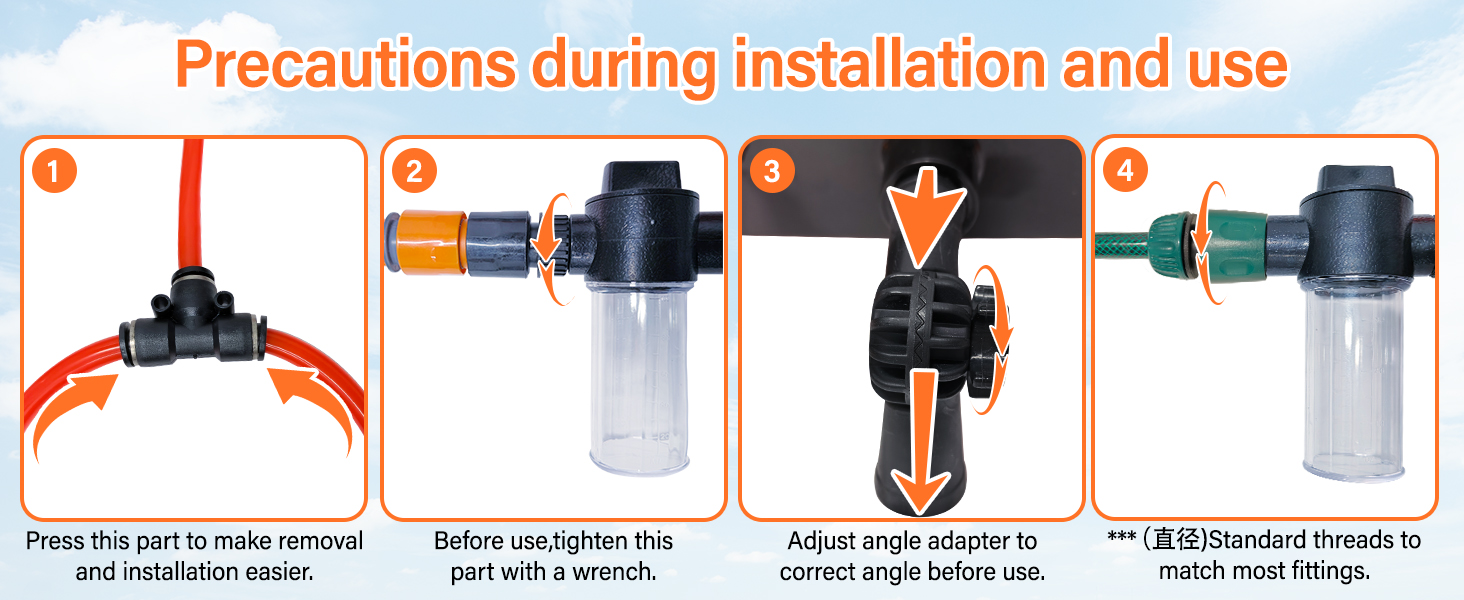 Precautions during installation and use

1

Press this part to make removal and installation easier.

2

Before use,tighten this part with a wrench.

3

Adjust angle adapter to correct angle before use.

4

*** (直径)Standard threads to match most fittings.