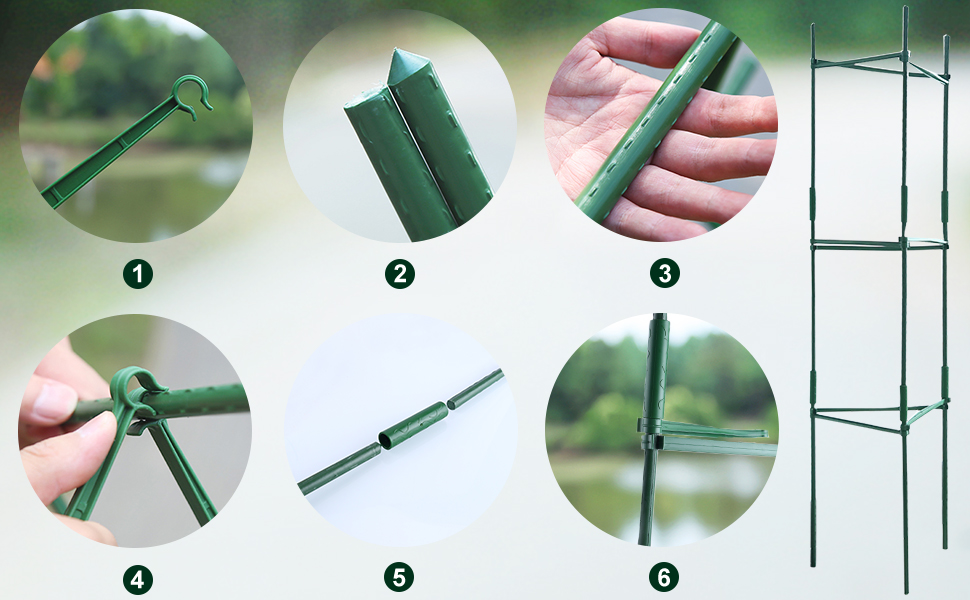 1
2
3
4
5
6