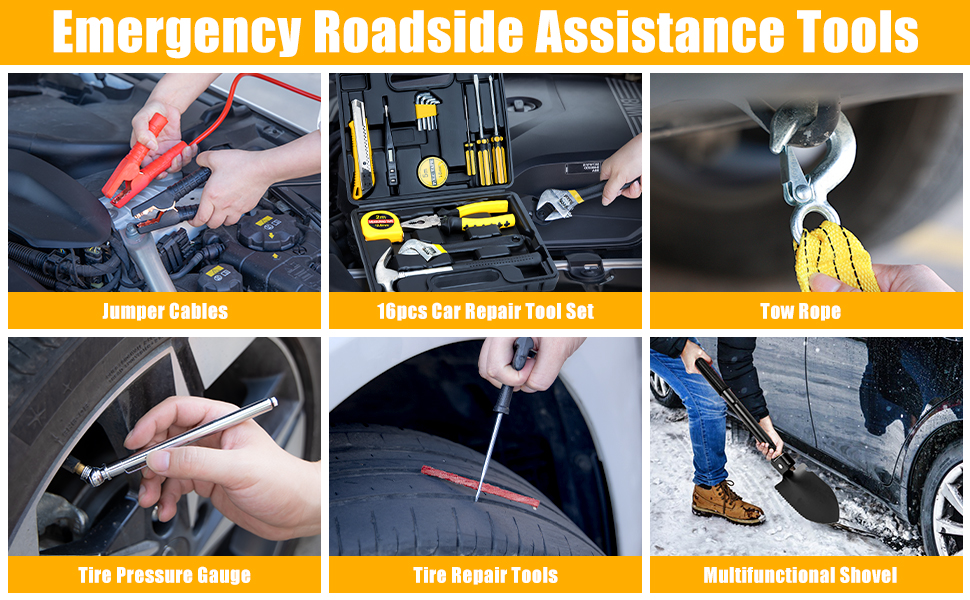 Emergency Roadside Assistance Tools

Jumper Cables

16pcs Car Repair Tool Set

Tow Rope

Tire Pressure Gauge

Tire Repair Tools

Multifunctional Shovel