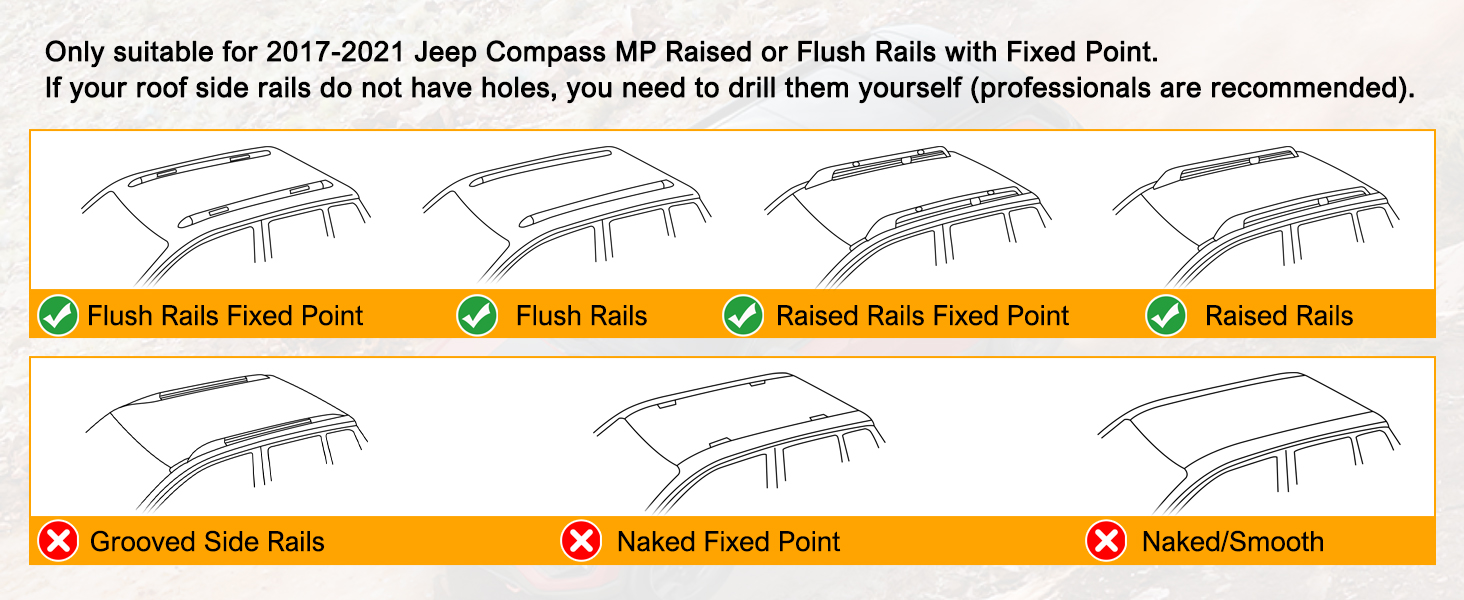 Only suitable for 2017-2021 Jeep Compass MP Raised or Flush Rails with Fixed Point.
If your roof side rails do not have holes, you need to drill them yourself (professionals are recommended).

Flush Rails Fixed Point
Flush Rails
Raised Rails Fixed Point
Raised Rails

Grooved Side Rails
Naked Fixed Point
Naked/Smooth