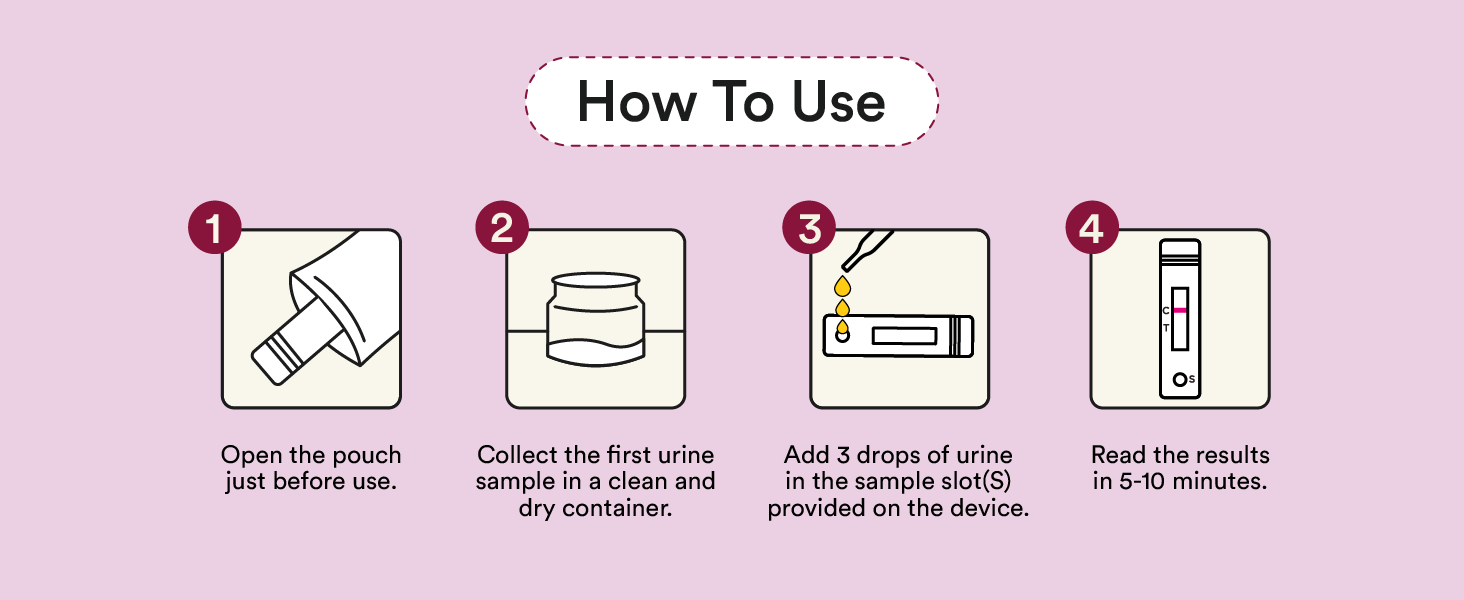 How To Use

1

Open the pouch just before use.

2

Collect the first urine sample in a clean and dry container.

3

Add 3 drops of urine in the sample slot(S) provided on the device.

4

C
T
S

Read the results in 5-10 minutes.