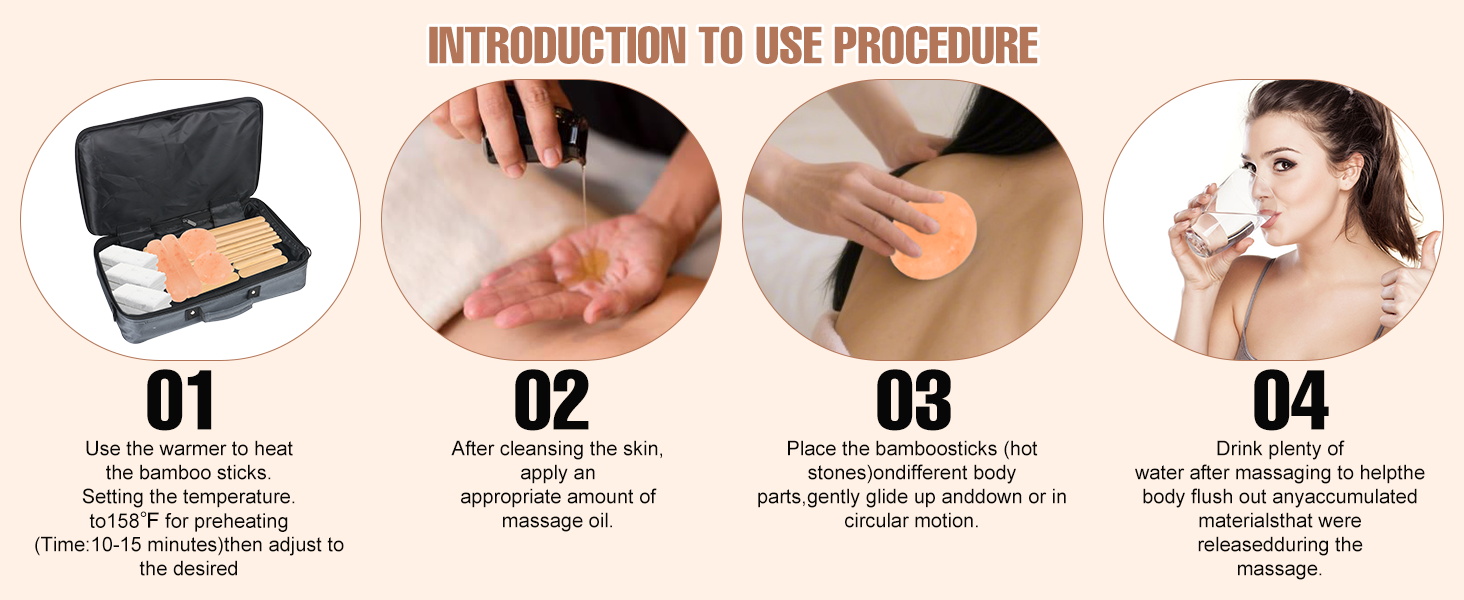 INTRODUCTION TO USE PROCEDURE

01
Use the warmer to heat the bamboo sticks. Setting the temperature. to158°F for preheating (Time:10-15 minutes)then adjust to the desired

02
After cleansing the skin, apply an appropriate amount of massage oil.

03
Place the bamboosticks (hot stones)ondifferent body parts,gently glide up anddown or in circular motion.

04
Drink plenty of water after massaging to helpthe body flush out anyaccumulated materialsthat were releasedduring the massage.