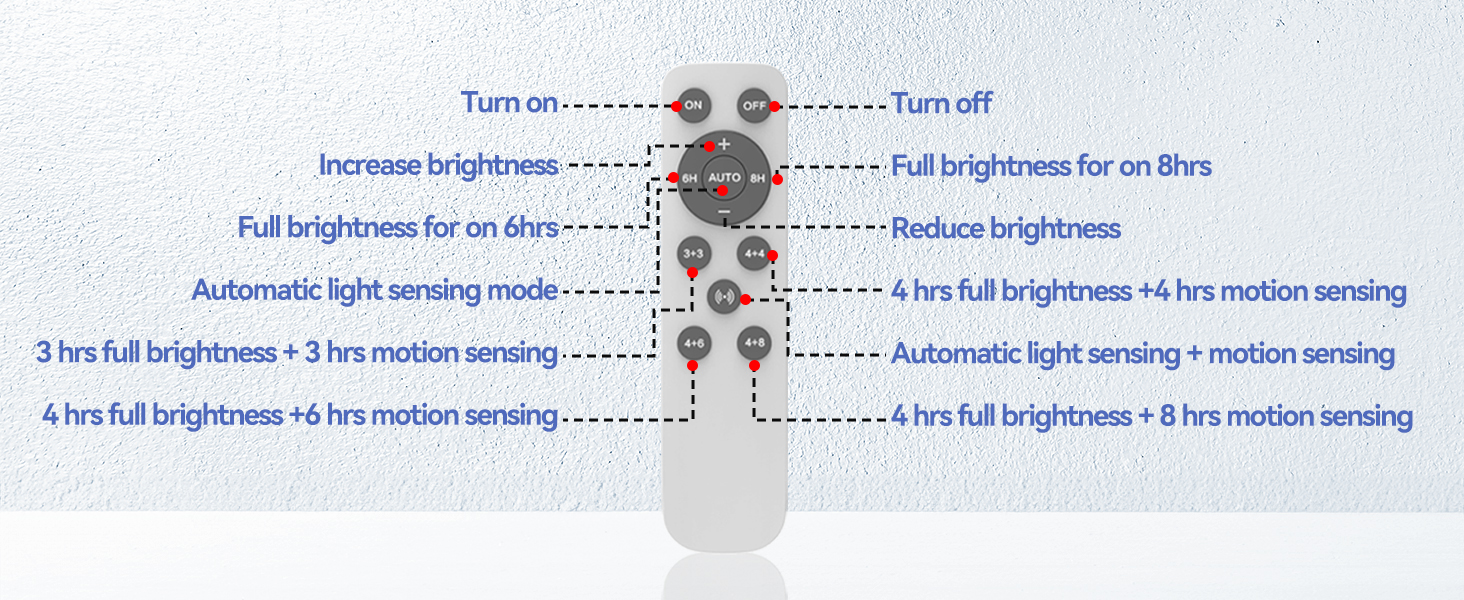 Turn on
Increase brightness
Full brightness for on 6hrs
Automatic light sensing mode
3 hrs full brightness + 3 hrs motion sensing
4 hrs full brightness +6 hrs motion sensing

ON
OFF
+
6H
AUTO
8H
−
3+3
4+4
4+6
4+8

Turn off
Full brightness for on 8hrs
Reduce brightness
4 hrs full brightness +4 hrs motion sensing
Automatic light sensing + motion sensing
4 hrs full brightness + 8 hrs motion sensing