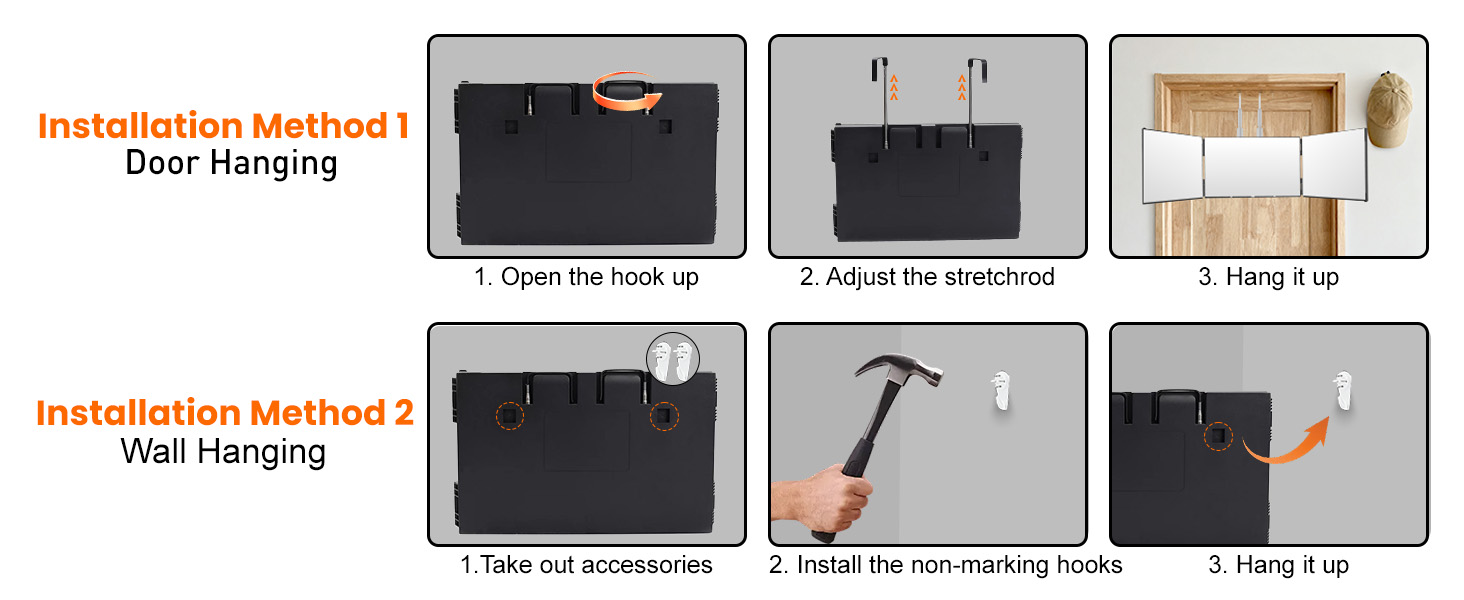 Installation Method 1
Door Hanging

1. Open the hook up

2. Adjust the stretchrod

3. Hang it up

Installation Method 2
Wall Hanging

1.Take out accessories

2. Install the non-marking hooks

3. Hang it up