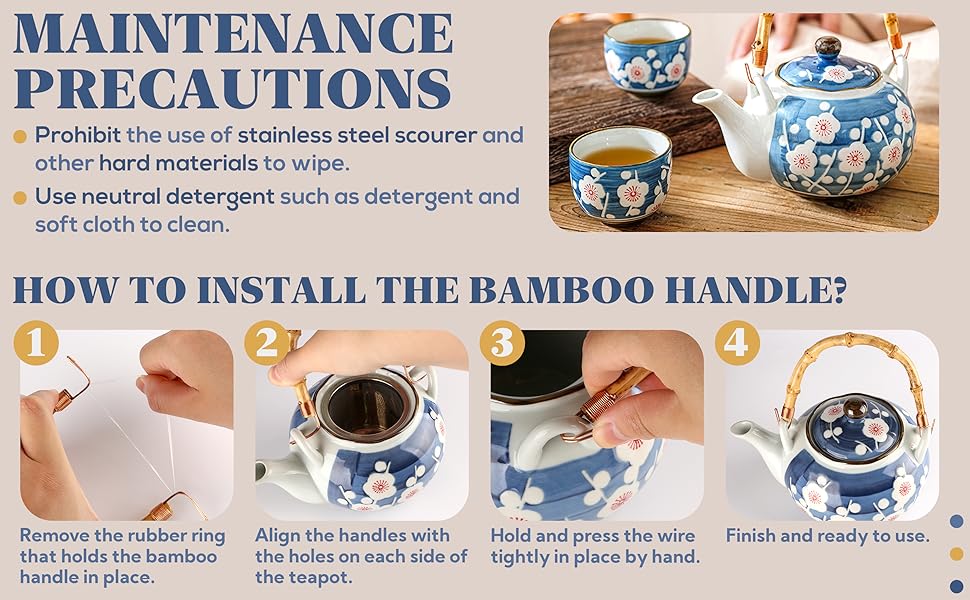 MAINTENANCE PRECAUTIONS

Prohibit the use of stainless steel scourer and other hard materials to wipe.

Use neutral detergent such as detergent and soft cloth to clean.

HOW TO INSTALL THE BAMBOO HANDLE?

1

Remove the rubber ring that holds the bamboo handle in place.

2

Align the handles with the holes on each side of the teapot.

3

Hold and press the wire tightly in place by hand.

4

Finish and ready to use.