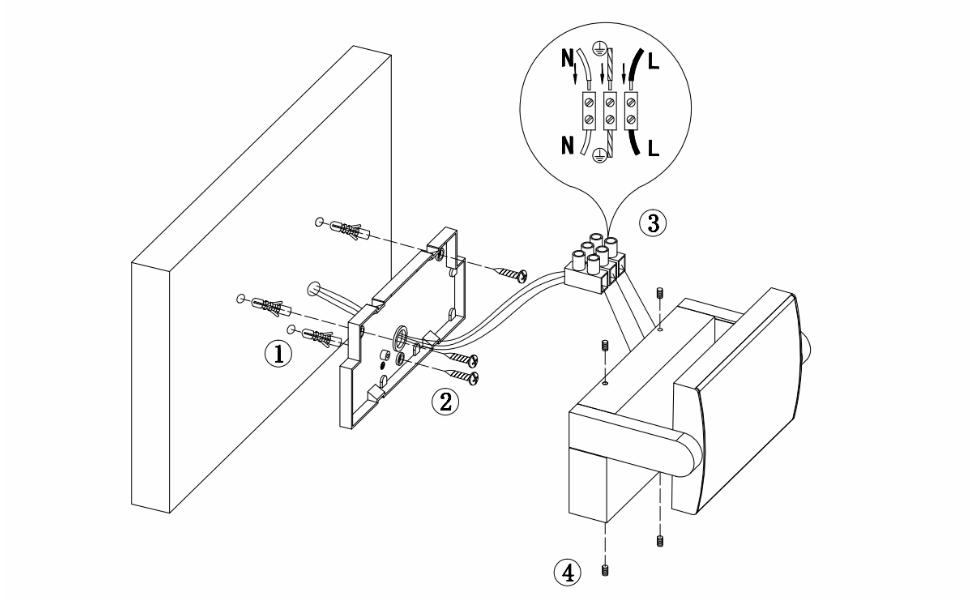 N
L
N
L
③
①
②
④