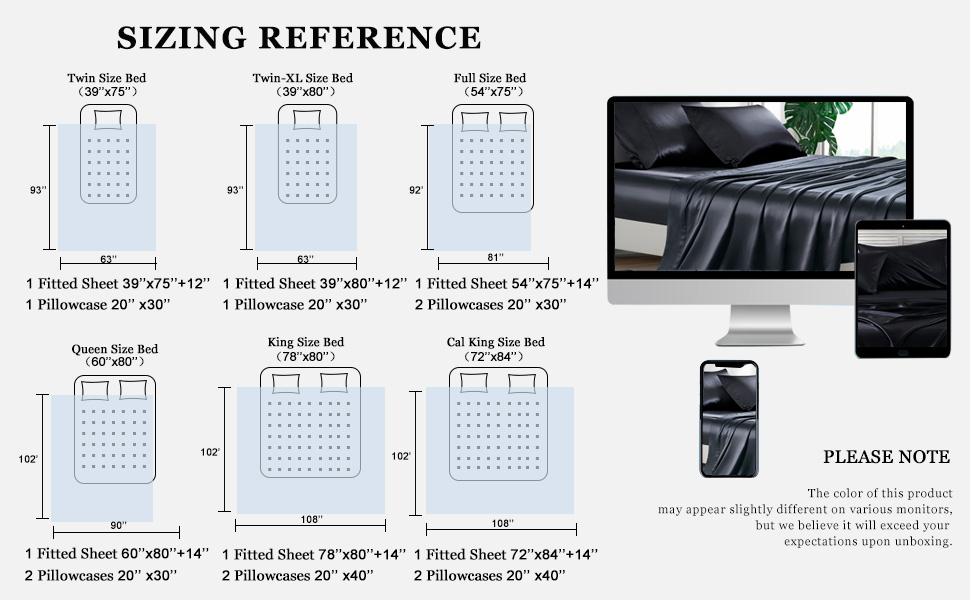 SIZING REFERENCE

Twin Size Bed
(39''x75'')

93''

63''

1 Fitted Sheet 39''x75''+12''
1 Pillowcase 20'' x30''

Twin-XL Size Bed
(39''x80'')

93''

63''

1 Fitted Sheet 39''x80''+12''
1 Pillowcase 20'' x30''

Full Size Bed
(54''x75'')

92'

81''

1 Fitted Sheet 54''x75''+14''
2 Pillowcases 20'' x30''

Queen Size Bed
(60''x80'')

102'

90''

1 Fitted Sheet 60''x80''+14''
2 Pillowcases 20'' x30''

King Size Bed
(78''x80'')

102'

108''

1 Fitted Sheet 78''x80''+14''
2 Pillowcases 20'' x40''

Cal King Size Bed
(72''x84'')

102'

108''

1 Fitted Sheet 72''x84''+14''
2 Pillowcases 20'' x40''

PLEASE NOTE

The color of this product may appear slightly different on various monitors, but we believe it will exceed your expectations upon unboxing.