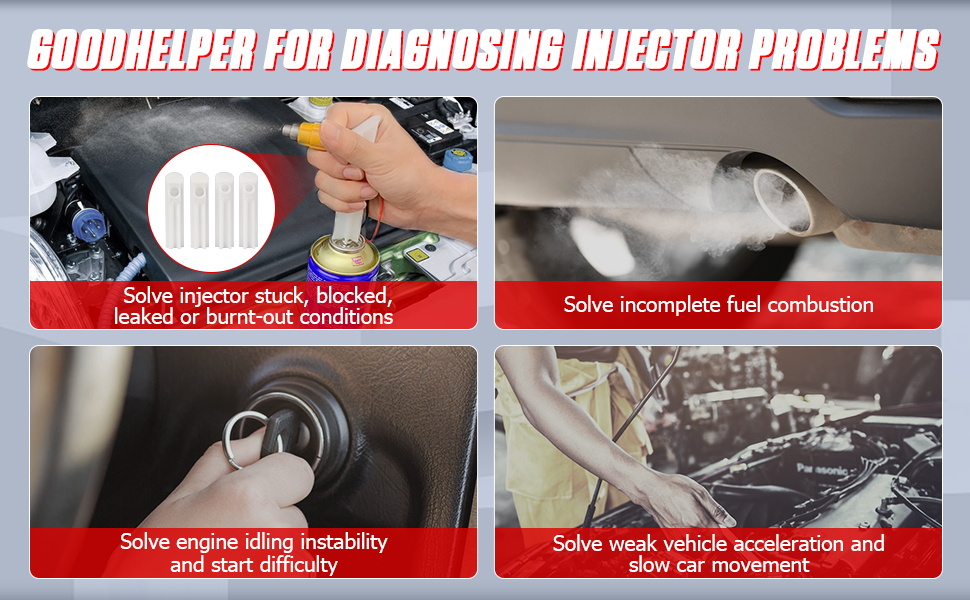 GOODHELPER FOR DIAGNOSING INJECTOR PROBLEMS

Solve injector stuck, blocked, leaked or burnt-out conditions

Solve incomplete fuel combustion

Solve engine idling instability and start difficulty

Panasonic

Solve weak vehicle acceleration and slow car movement