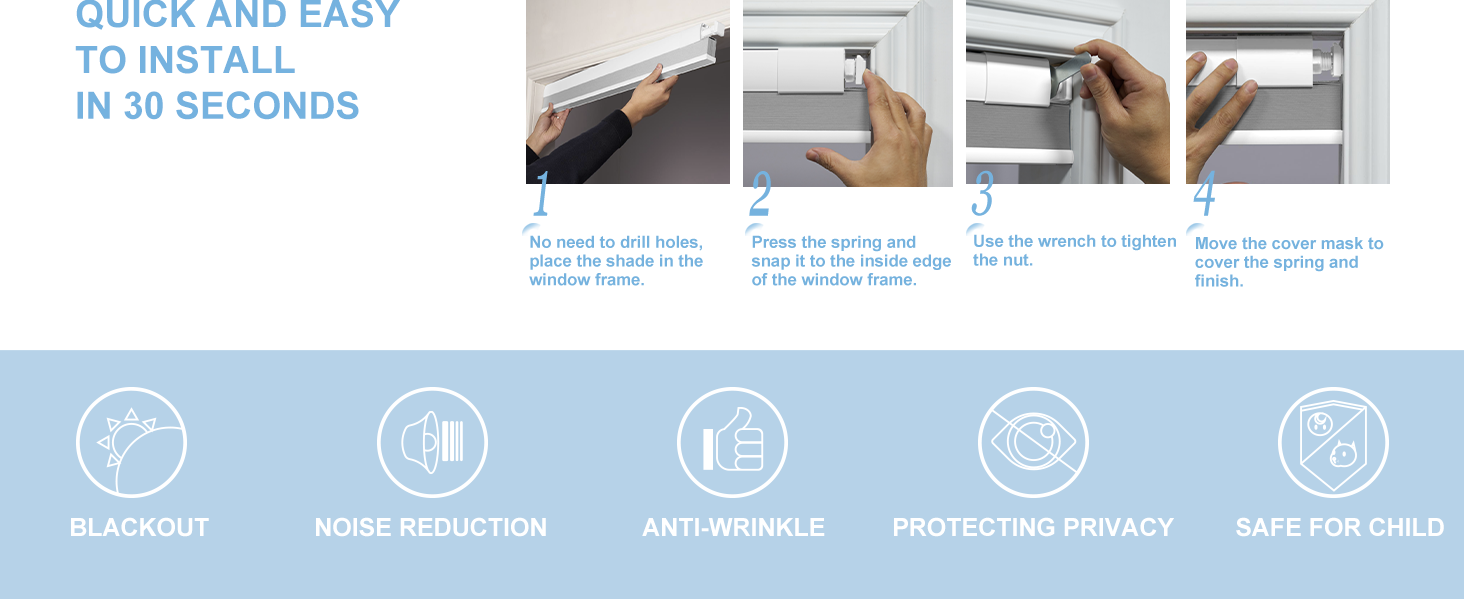 QUICK AND EASY
TO INSTALL
IN 30 SECONDS

1
No need to drill holes, place the shade in the window frame.

2
Press the spring and snap it to the inside edge of the window frame.

3
Use the wrench to tighten the nut.

4
Move the cover mask to cover the spring and finish.

BLACKOUT

NOISE REDUCTION

ANTI-WRINKLE

PROTECTING PRIVACY

SAFE FOR CHILD