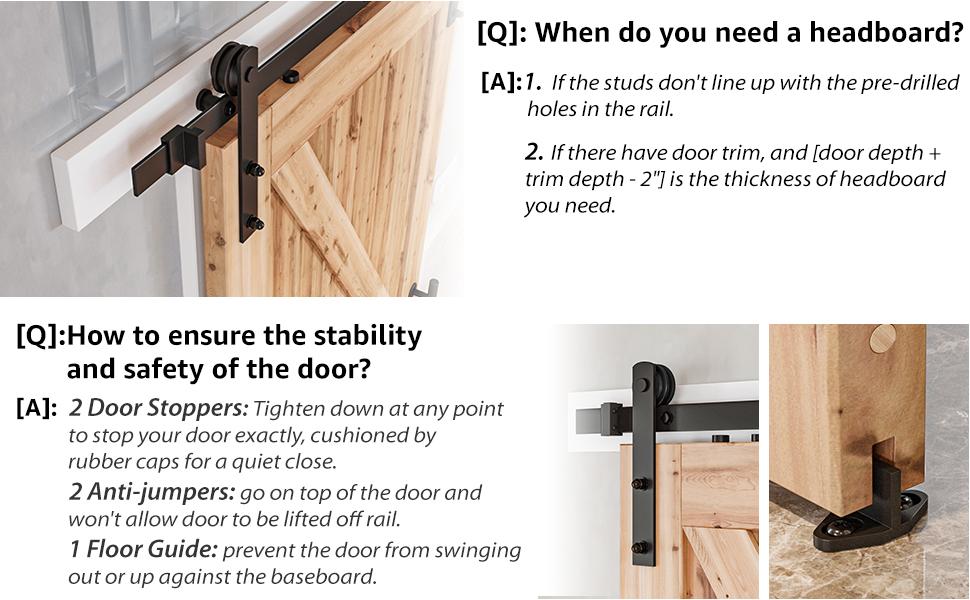 [Q]: When do you need a headboard?

[A]:1. If the studs don't line up with the pre-drilled holes in the rail.

2. If there have door trim, and [door depth + trim depth - 2"] is the thickness of headboard you need.

[Q]:How to ensure the stability and safety of the door?

[A]: 2 Door Stoppers: Tighten down at any point to stop your door exactly, cushioned by rubber caps for a quiet close.

2 Anti-jumpers: go on top of the door and won't allow door to be lifted off rail.

1 Floor Guide: prevent the door from swinging out or up against the baseboard.