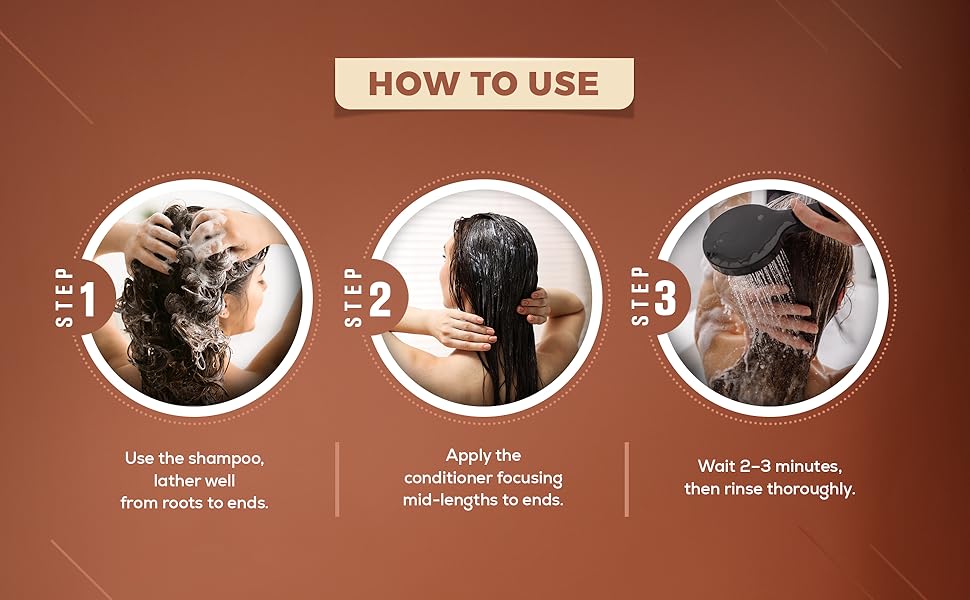 HOW TO USE

STEP 1

Use the shampoo, lather well from roots to ends.

STEP 2

Apply the conditioner focusing mid-lengths to ends.

STEP 3

Wait 2–3 minutes, then rinse thoroughly.