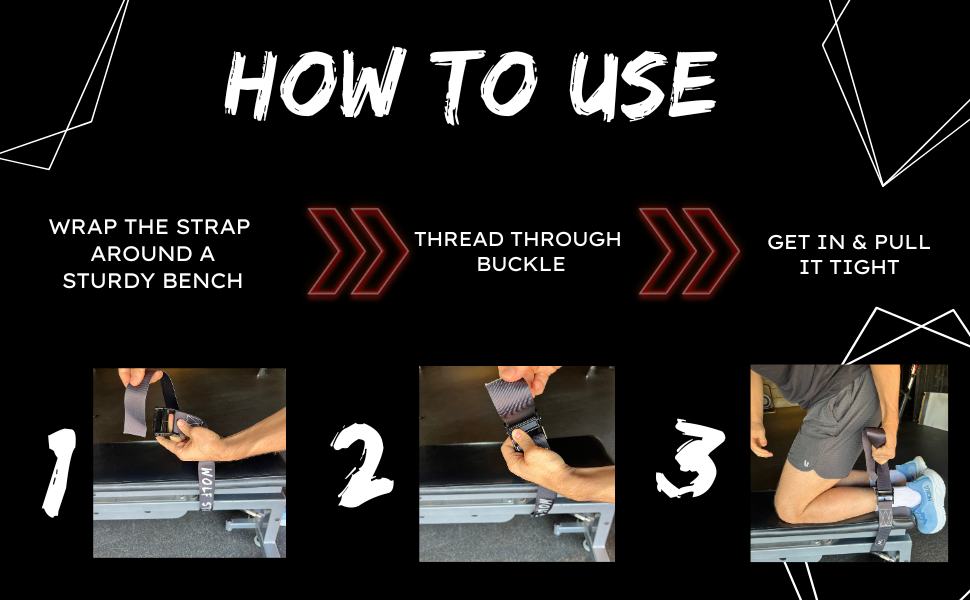 HOW TO USE

WRAP THE STRAP AROUND A STURDY BENCH

THREAD THROUGH BUCKLE

GET IN & PULL IT TIGHT

1

WOLF S

2

3