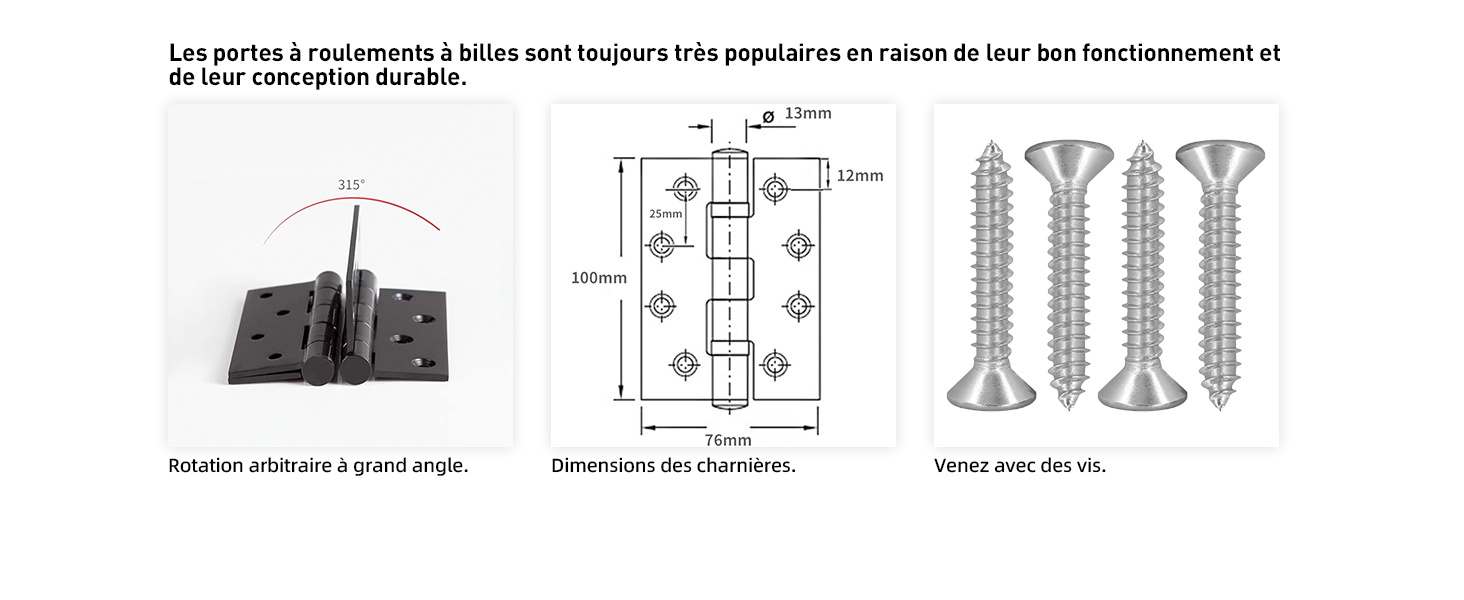 Les portes à roulements à billes sont toujours très populaires en raison de leur bon fonctionnement et de leur conception durable.

315°

Rotation arbitraire à grand angle.

ø 13mm

12mm

25mm

100mm

76mm

Dimensions des charnières.

Venez avec des vis.