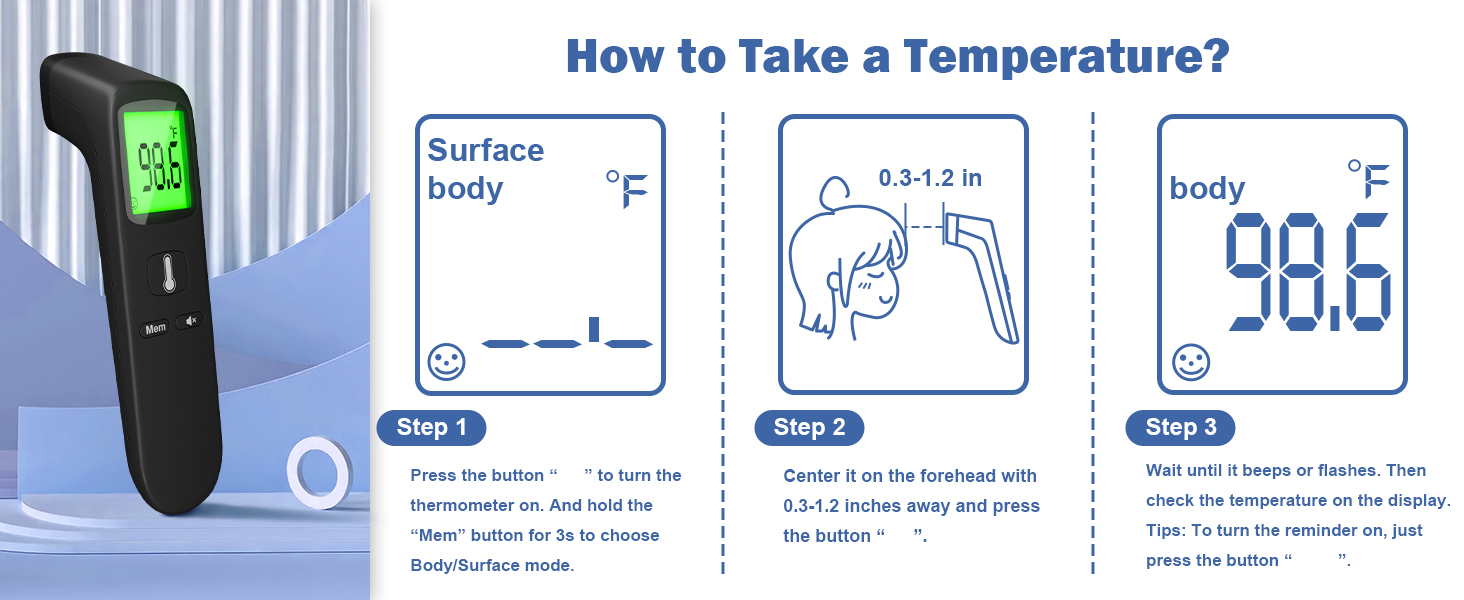 98.6 °F

Mem

How to Take a Temperature?

Surface
body °F

Step 1

Press the button “ ” to turn the thermometer on. And hold the “Mem” button for 3s to choose Body/Surface mode.

0.3-1.2 in

Step 2

Center it on the forehead with 0.3-1.2 inches away and press the button “ ”.

body °F
98.6

Step 3

Wait until it beeps or flashes. Then check the temperature on the display. Tips: To turn the reminder on, just press the button “ ”.