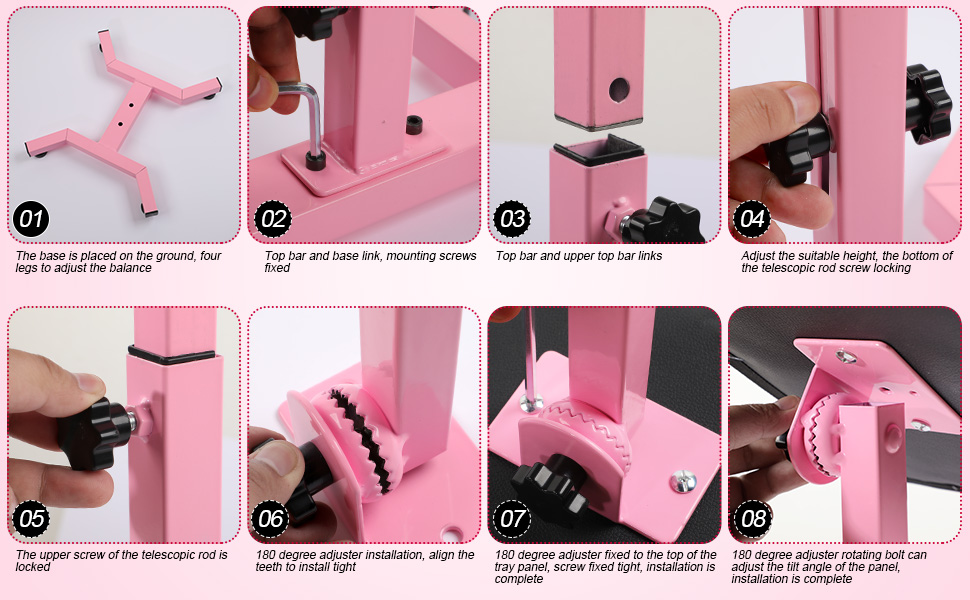 01
The base is placed on the ground, four legs to adjust the balance

02
Top bar and base link, mounting screws fixed

03
Top bar and upper top bar links

04
Adjust the suitable height, the bottom of the telescopic rod screw locking

05
The upper screw of the telescopic rod is locked

06
180 degree adjuster installation, align the teeth to install tight

07
180 degree adjuster fixed to the top of the tray panel, screw fixed tight, installation is complete

08
180 degree adjuster rotating bolt can adjust the tilt angle of the panel, installation is complete