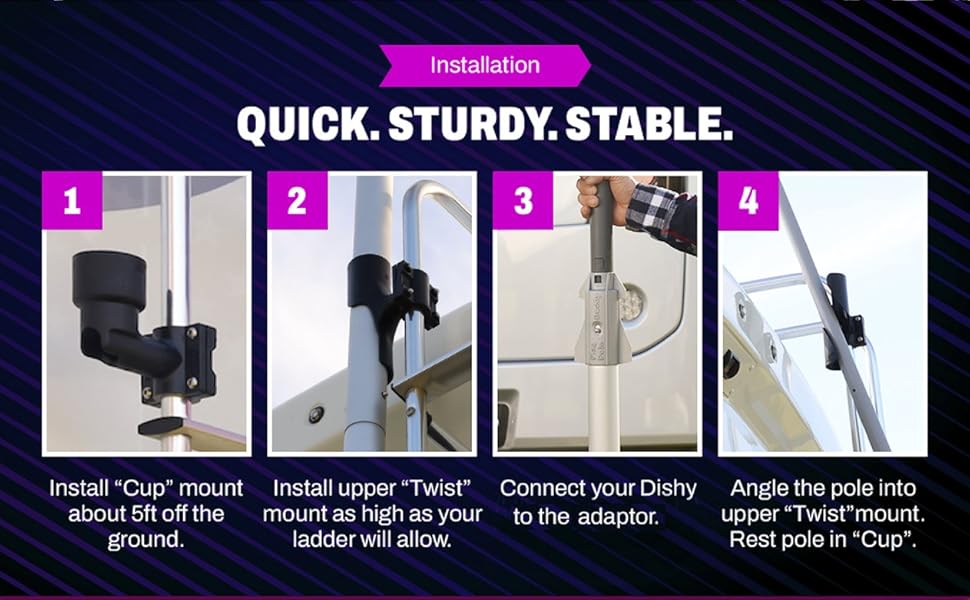 Installation

QUICK. STURDY. STABLE.

1

Install “Cup” mount about 5ft off the ground.

2

Install upper “Twist” mount as high as your ladder will allow.

3

Connect your Dishy to the adaptor.

4

Angle the pole into upper “Twist”mount. Rest pole in “Cup”.