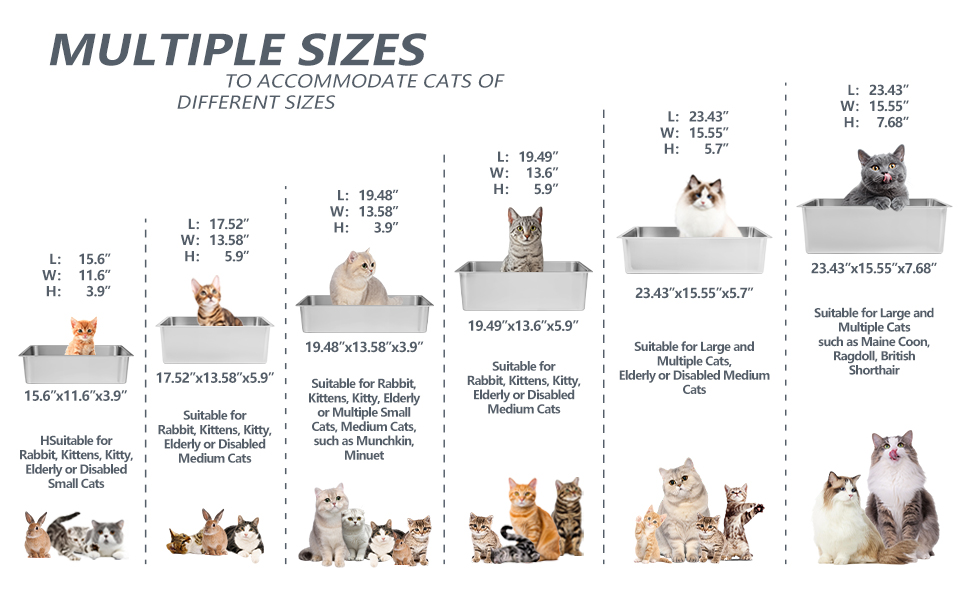 MULTIPLE SIZES
TO ACCOMMODATE CATS OF DIFFERENT SIZES

L: 15.6″
W: 11.6″
H: 3.9″

15.6″x11.6″x3.9″

HSuitable for Rabbit, Kittens, Kitty, Elderly or Disabled Small Cats

L: 17.52″
W: 13.58″
H: 5.9″

17.52″x13.58″x5.9″

Suitable for Rabbit, Kittens, Kitty, Elderly or Disabled Medium Cats

L: 19.48″
W: 13.58″
H: 3.9″

19.48″x13.58″x3.9″

Suitable for Rabbit, Kittens, Kitty, Elderly or Multiple Small Cats, Medium Cats, such as Munchkin, Minuet

L: 19.49″
W: 13.6″
H: 5.9″

19.49″x13.6″x5.9″

Suitable for Rabbit, Kittens, Kitty, Elderly or Disabled Medium Cats

L: 23.43″
W: 15.55″
H: 5.7″

23.43″x15.55″x5.7″

Suitable for Large and Multiple Cats, Elderly or Disabled Medium Cats

L: 23.43″
W: 15.55″
H: 7.68″

23.43″x15.55″x7.68″

Suitable for Large and Multiple Cats such as Maine Coon, Ragdoll, British Shorthair