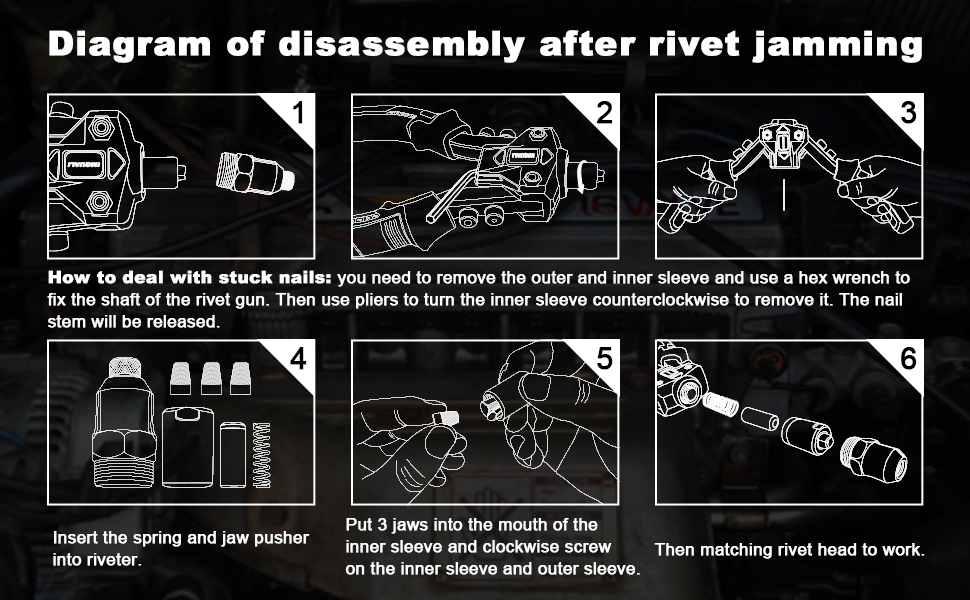 Diagram of disassembly after rivet jamming

1

2

3

How to deal with stuck nails: you need to remove the outer and inner sleeve and use a hex wrench to fix the shaft of the rivet gun. Then use pliers to turn the inner sleeve counterclockwise to remove it. The nail stem will be released.

4

5

6

Insert the spring and jaw pusher into riveter.

Put 3 jaws into the mouth of the inner sleeve and clockwise screw on the inner sleeve and outer sleeve.

Then matching rivet head to work.