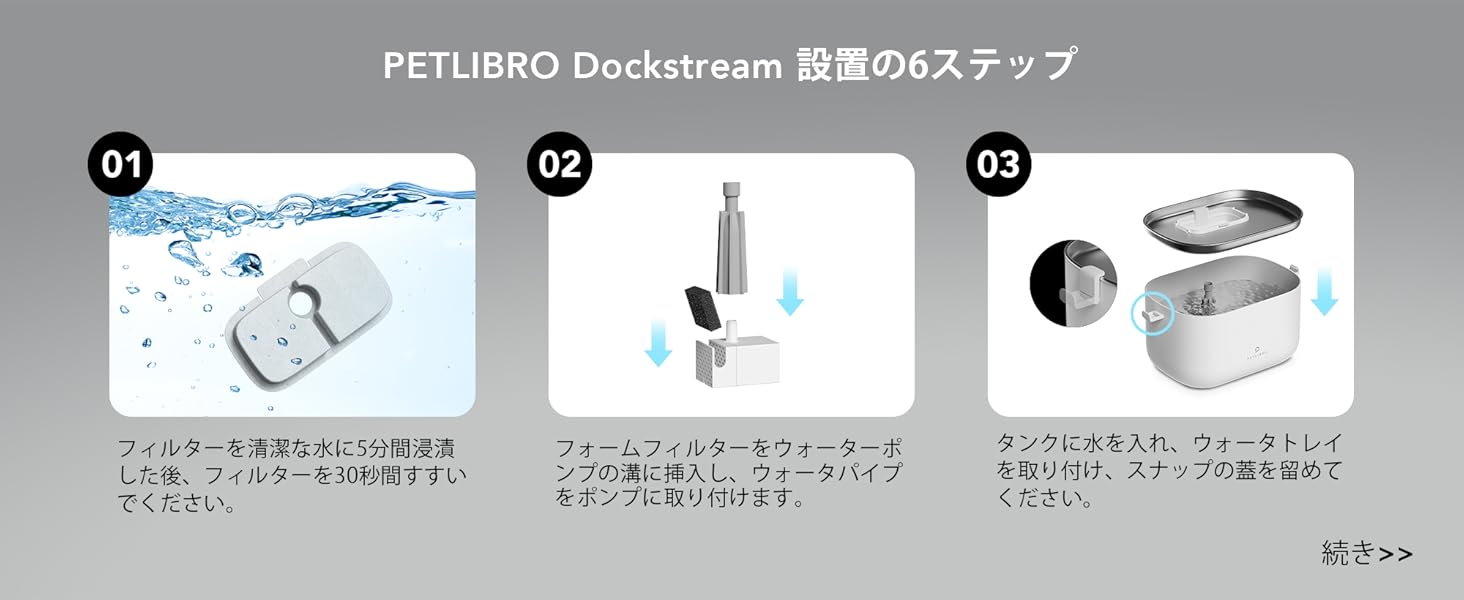 PETLIBRO Dockstream 設置の6ステップ

01

フィルターを清潔な水に5分間浸漬した後、フィルターを30秒間すすいでください。

02

フォームフィルターをウォーターポンプの溝に挿入し、ウォータパイプをポンプに取り付けます。

03

タンクに水を入れ、ウォータトレイを取り付け、スナップの蓋を留めてください。

続き>>