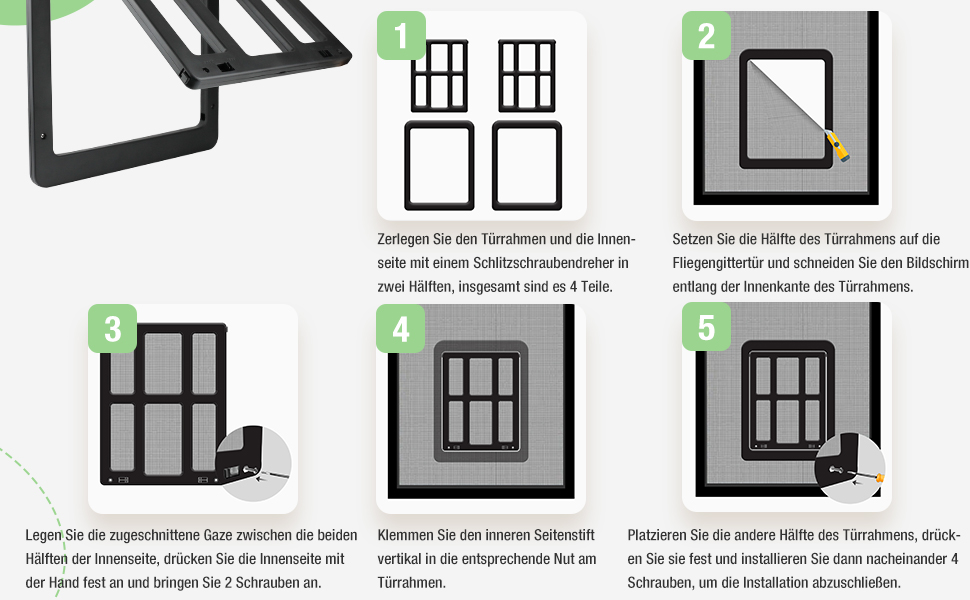 1

Zerlegen Sie den Türrahmen und die Innenseite mit einem Schlitzschraubendreher in zwei Hälften, insgesamt sind es 4 Teile.

2

Setzen Sie die Hälfte des Türrahmens auf die Fliegengittertür und schneiden Sie den Bildschirm entlang der Innenkante des Türrahmens.

3

Legen Sie die zugeschnittene Gaze zwischen die beiden Hälften der Innenseite, drücken Sie die Innenseite mit der Hand fest an und bringen Sie 2 Schrauben an.

4

Klemmen Sie den inneren Seitenstift vertikal in die entsprechende Nut am Türrahmen.

5

Platzieren Sie die andere Hälfte des Türrahmens, drücken Sie sie fest und installieren Sie dann nacheinander 4 Schrauben, um die Installation abzuschließen.